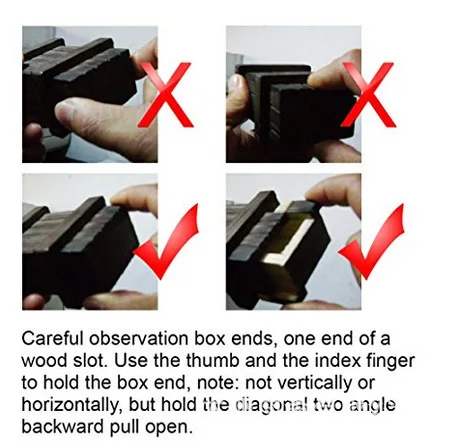 Careful observation box ends, one end of a wood slot. Use the thumb and the index finger to hold the box end, note: not vertically or horizontally, but hold the diagonal two angle backward pull open.