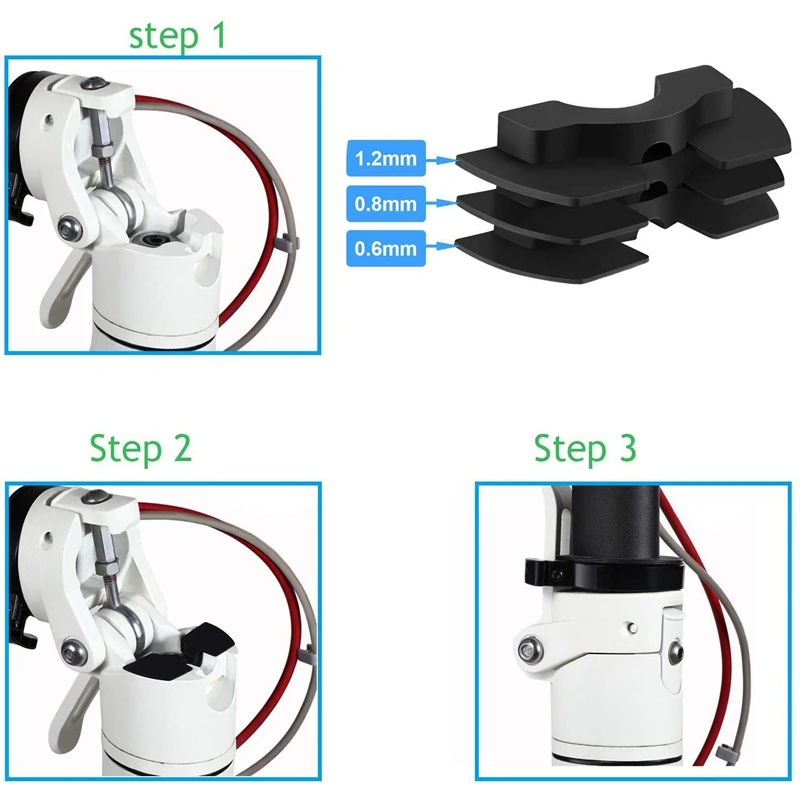 step 1

1.2mm
0.8mm
0.6mm

Step 2

Step 3