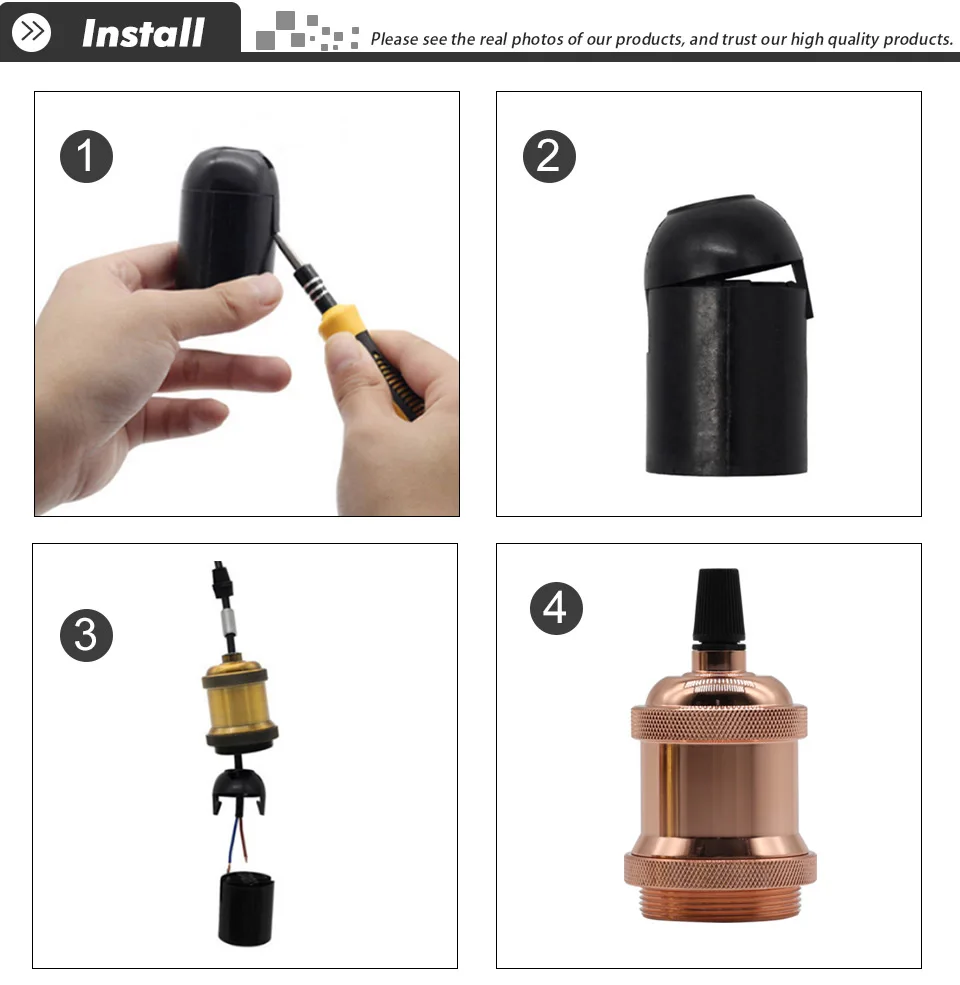 Install

Please see the real photos of our products, and trust our high quality products.

1

2

3

4