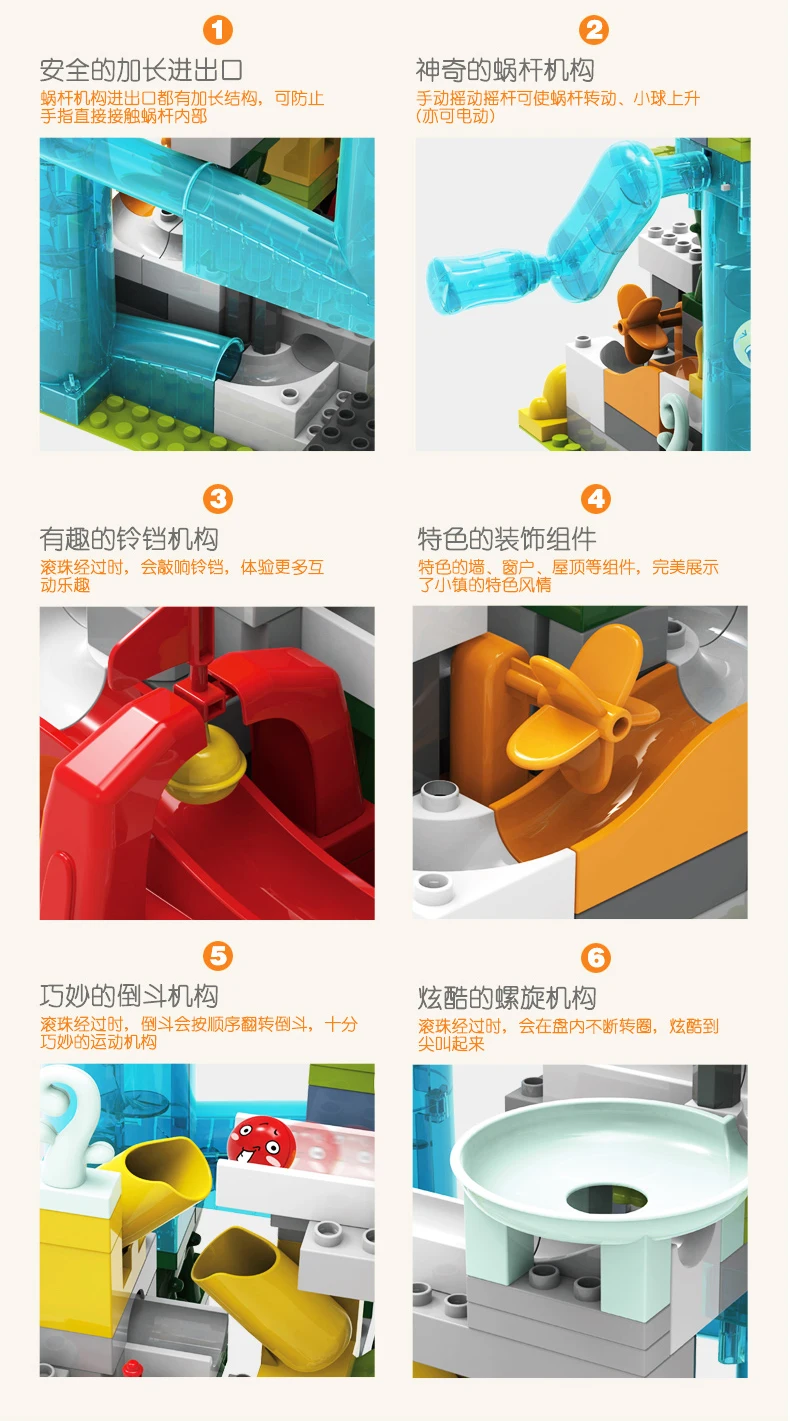 1
安全的加长进出口
蜗杆机构进出口都有加长结构，可防止手指直接接触蜗杆内部

2
神奇的蜗杆机构
手动摇动摇杆可使蜗杆转动、小球上升（亦可电动）

3
有趣的铃铛机构
滚珠经过时，会敲响铃铛，体验更多互动乐趣

4
特色的装饰组件
特色的墙、窗户、屋顶等组件，完美展示了小镇的特色风情

5
巧妙的倒斗机构
滚珠经过时，倒斗会按顺序翻转倒斗，十分巧妙的运动机构

6
炫酷的螺旋机构
滚珠经过时，会在盘内不断转圈，炫酷到尖叫起来