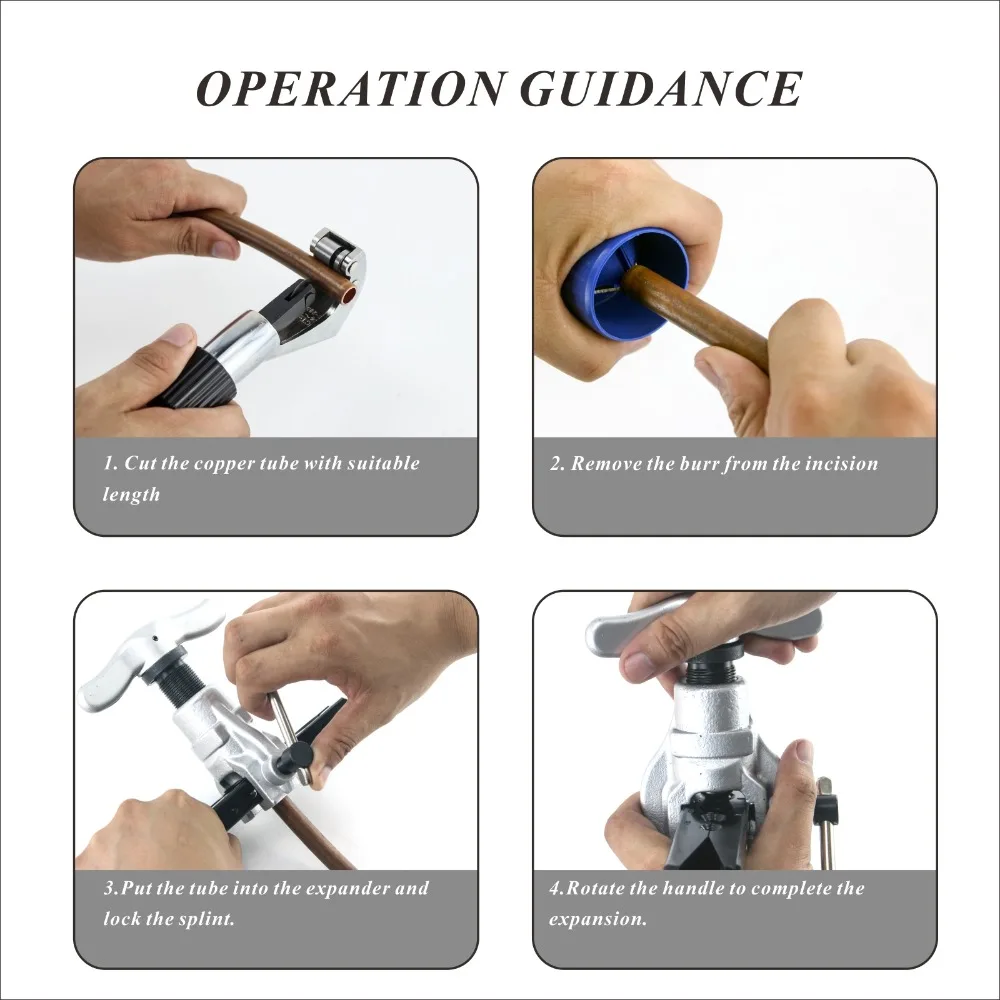 OPERATION GUIDANCE

1. Cut the copper tube with suitable length

2. Remove the burr from the incision

3.Put the tube into the expander and lock the splint.

4.Rotate the handle to complete the expansion.