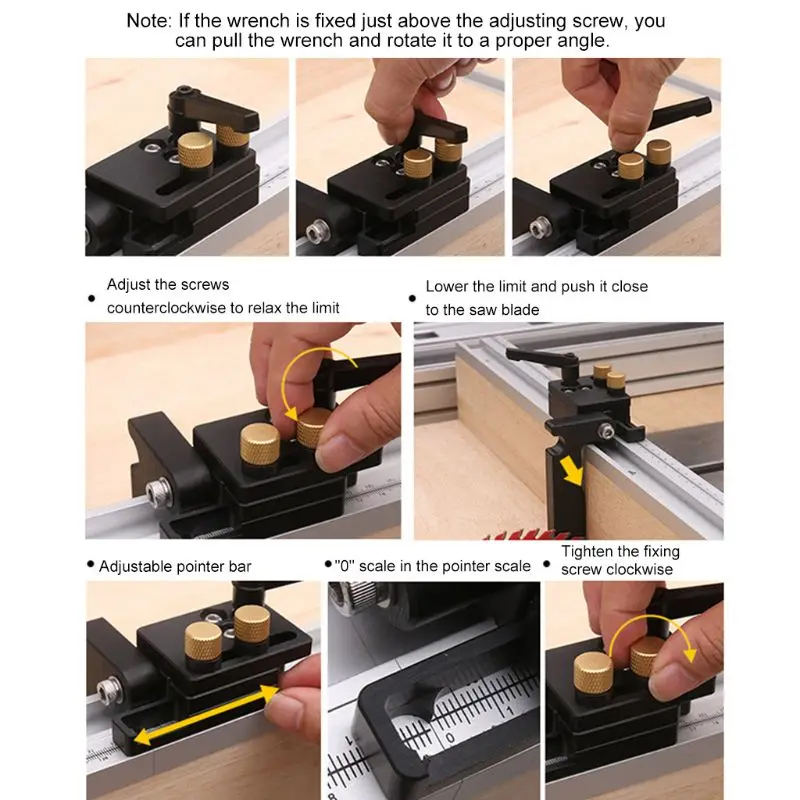 Note: If the wrench is fixed just above the adjusting screw, you can pull the wrench and rotate it to a proper angle.

• Adjust the screws counterclockwise to relax the limit

• Lower the limit and push it close to the saw blade

• Adjustable pointer bar

• "0" scale in the pointer scale

Tighten the fixing screw clockwise

0

1