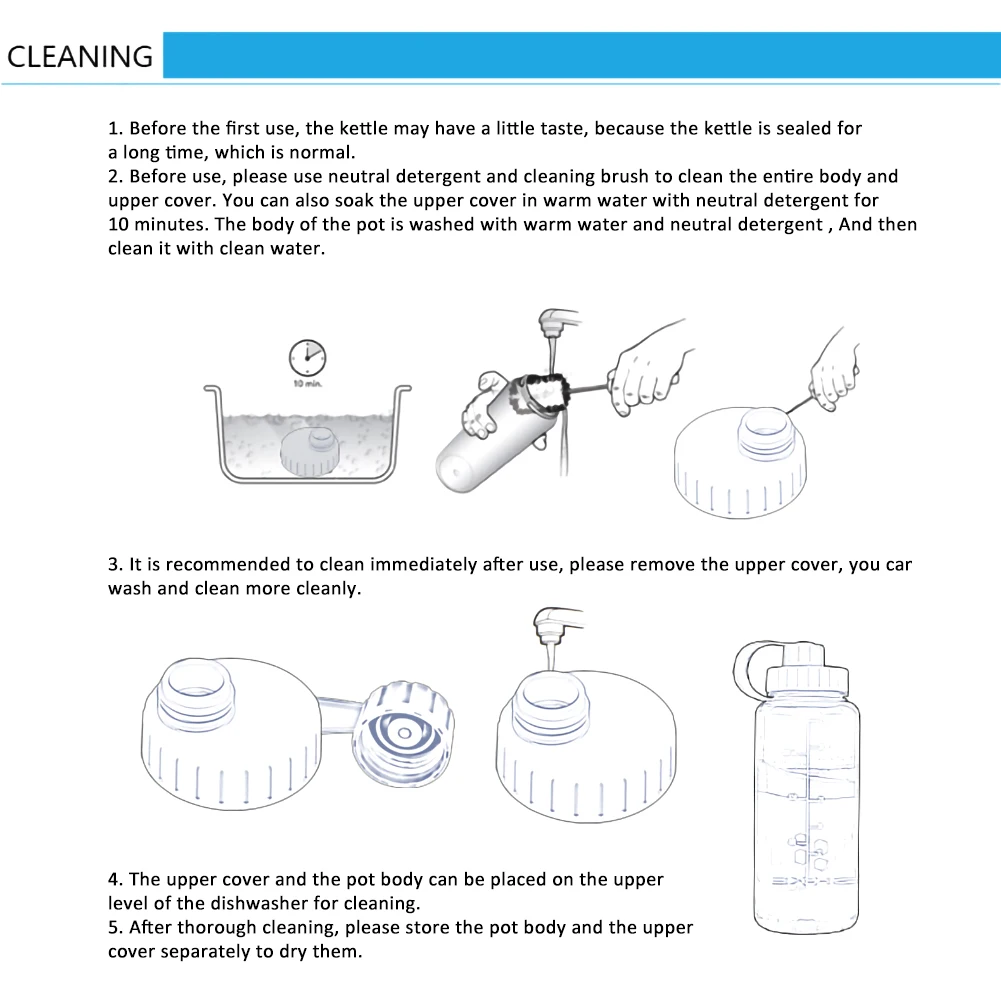 CLEANING

1. Before the first use, the kettle may have a little taste, because the kettle is sealed for a long time, which is normal.
2. Before use, please use neutral detergent and cleaning brush to clean the entire body and upper cover. You can also soak the upper cover in warm water with neutral detergent for 10 minutes. The body of the pot is washed with warm water and neutral detergent , And then clean it with clean water.

10 min.

3. It is recommended to clean immediately after use, please remove the upper cover, you car wash and clean more cleanly.

4. The upper cover and the pot body can be placed on the upper level of the dishwasher for cleaning.
5. After thorough cleaning, please store the pot body and the upper cover separately to dry them.