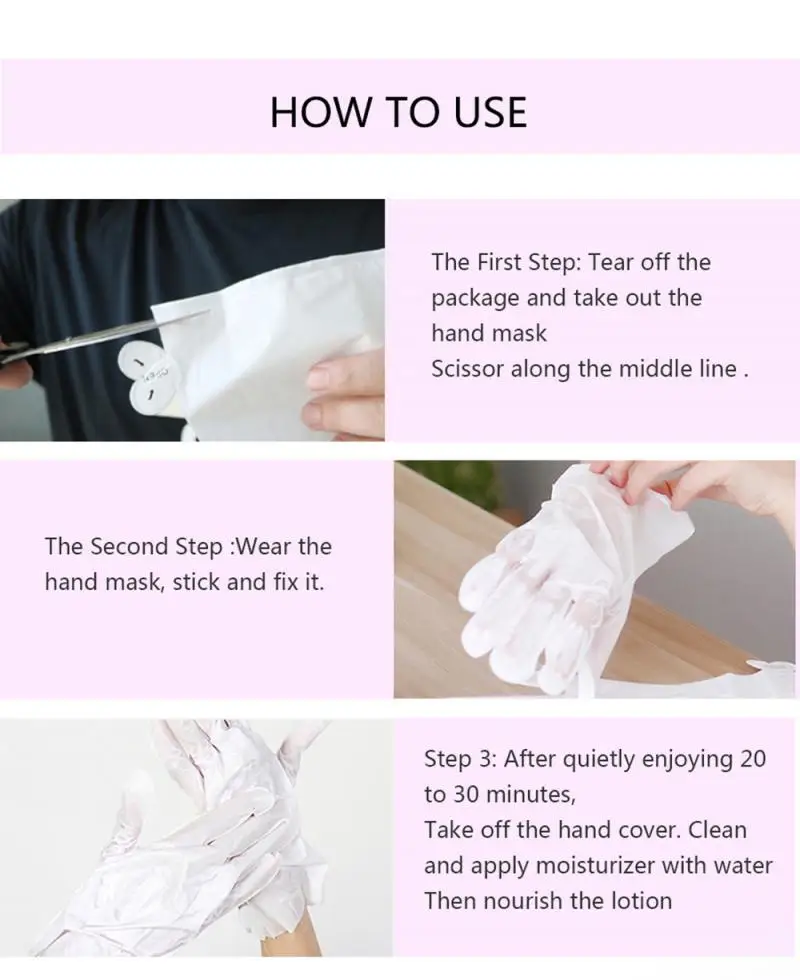 HOW TO USE

The First Step: Tear off the package and take out the hand mask
Scissor along the middle line .

The Second Step :Wear the hand mask, stick and fix it.

Step 3: After quietly enjoying 20 to 30 minutes,
Take off the hand cover. Clean and apply moisturizer with water
Then nourish the lotion