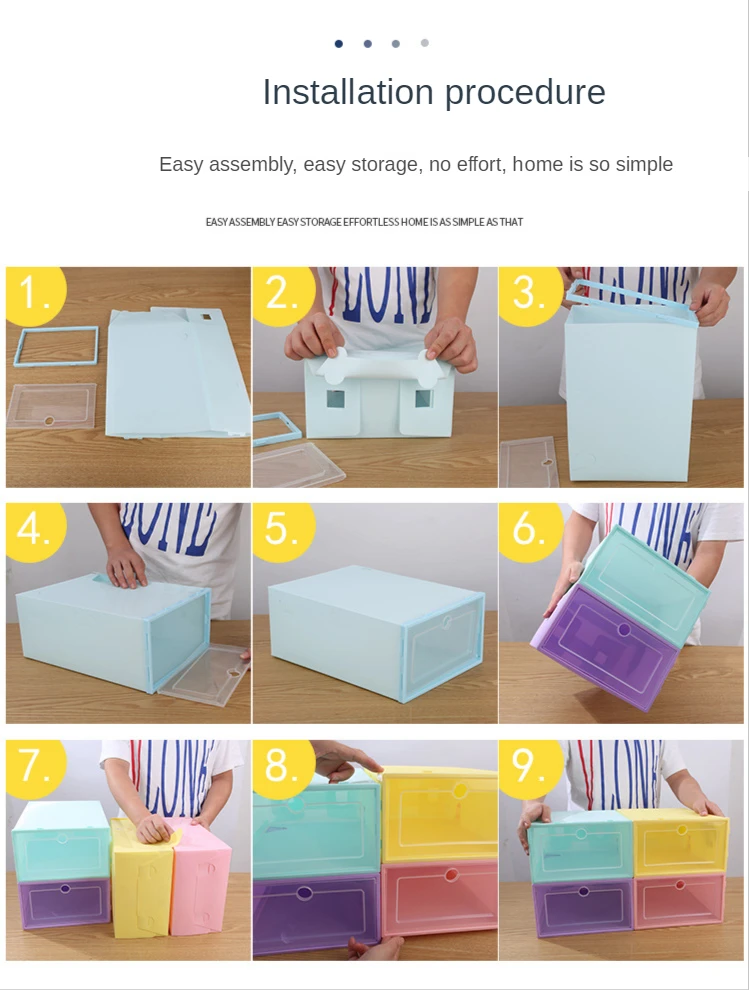 Installation procedure

Easy assembly, easy storage, no effort, home is so simple

EASY ASSEMBLY EASY STORAGE EFFORTLESS HOME IS AS SIMPLE AS THAT

1.

2.

3.

4.

5.

6.

7.

8.

9.