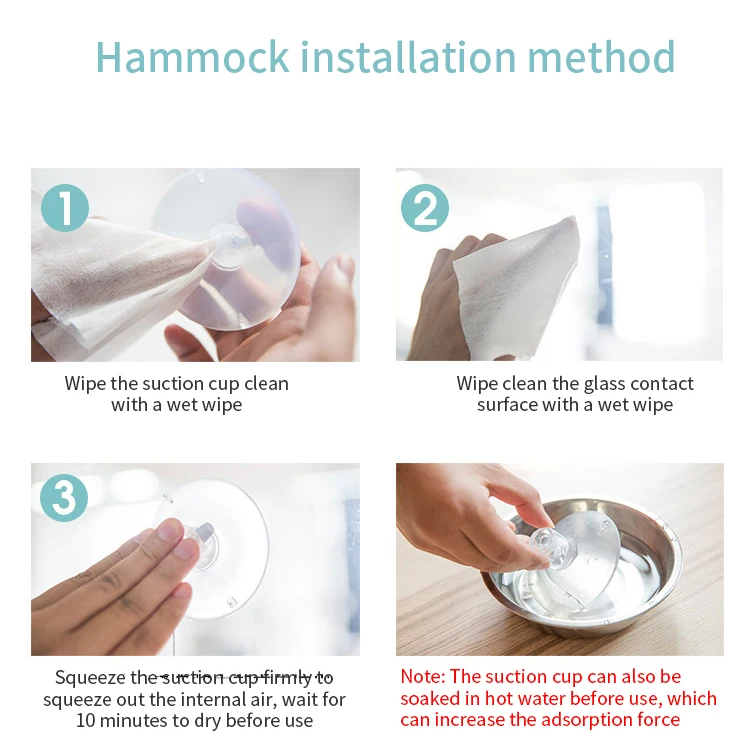 Hammock installation method

1

Wipe the suction cup clean with a wet wipe

2

Wipe clean the glass contact surface with a wet wipe

3

Squeeze the suction cup firmly to squeeze out the internal air, wait for 10 minutes to dry before use

Note: The suction cup can also be soaked in hot water before use, which can increase the adsorption force