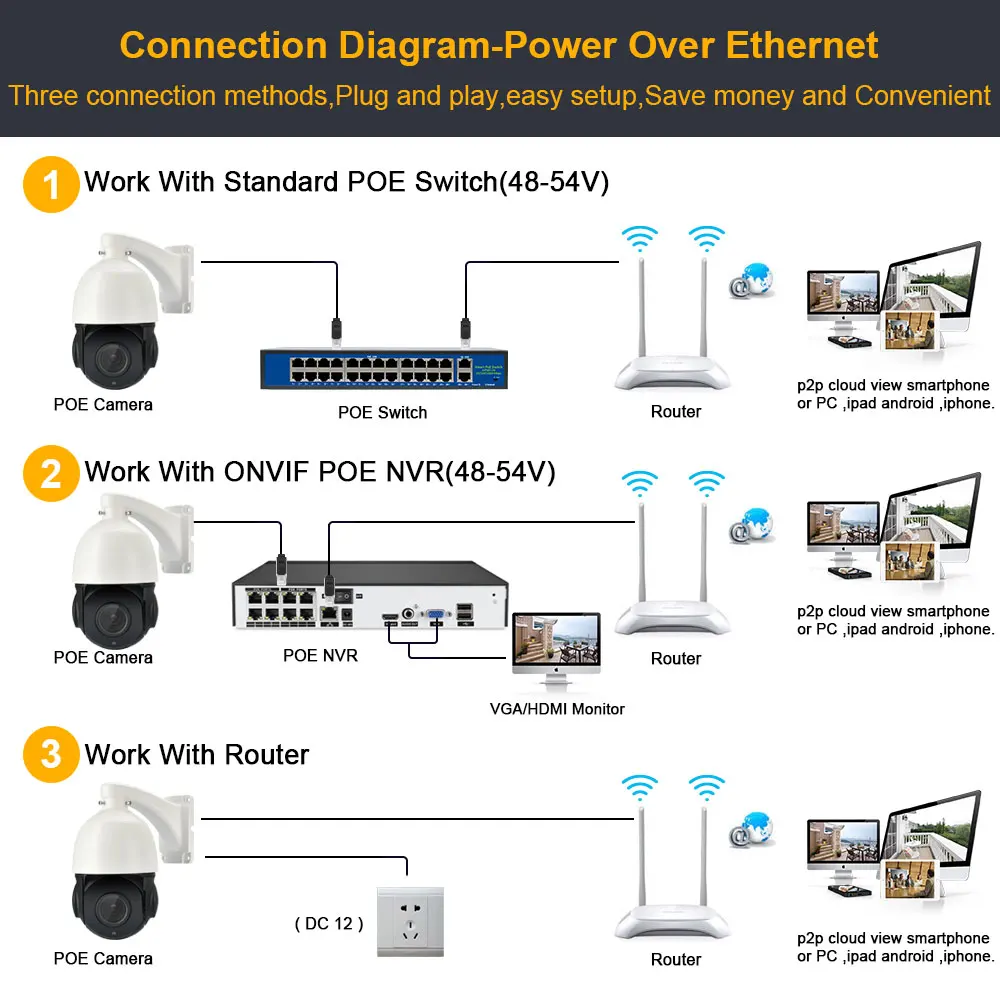 Connection Diagram-Power Over Ethernet

Three connection methods,Plug and play,easy setup,Save money and Convenient

1 Work With Standard POE Switch(48-54V)

POE Camera

POE Switch

Router

p2p cloud view smartphone or PC ,ipad android ,iphone.

2 Work With ONVIF POE NVR(48-54V)

POE Camera

POE NVR

VGA/HDMI Monitor

Router

p2p cloud view smartphone or PC ,ipad android ,iphone.

3 Work With Router

POE Camera

( DC 12 )

Router

p2p cloud view smartphone or PC ,ipad android ,iphone.