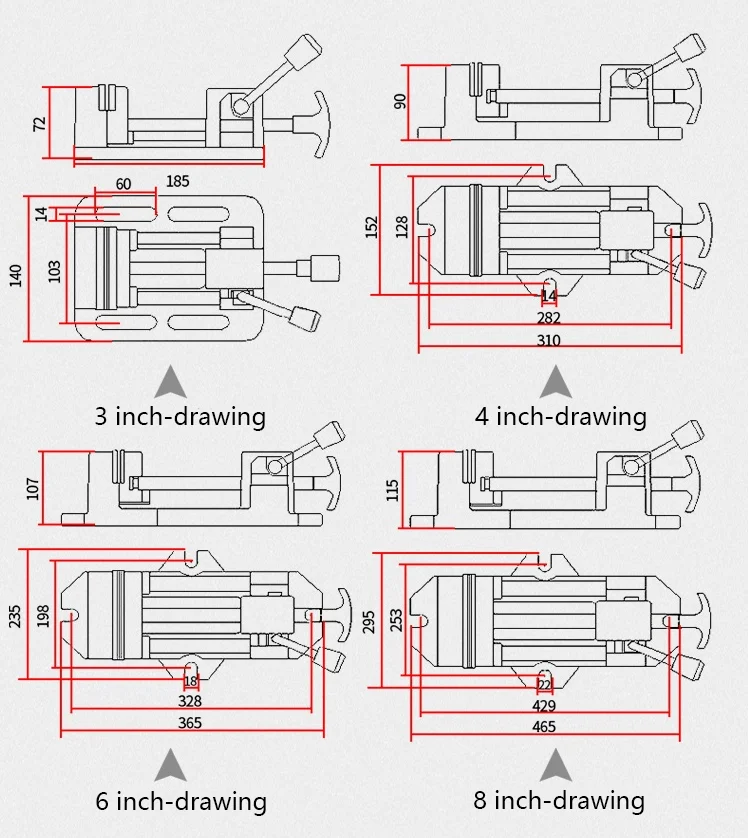 72
60
185
14
140
103
3 inch-drawing

90
152
128
14
282
310
4 inch-drawing

107
235
198
18
328
365
6 inch-drawing

115
295
253
22
429
465
8 inch-drawing