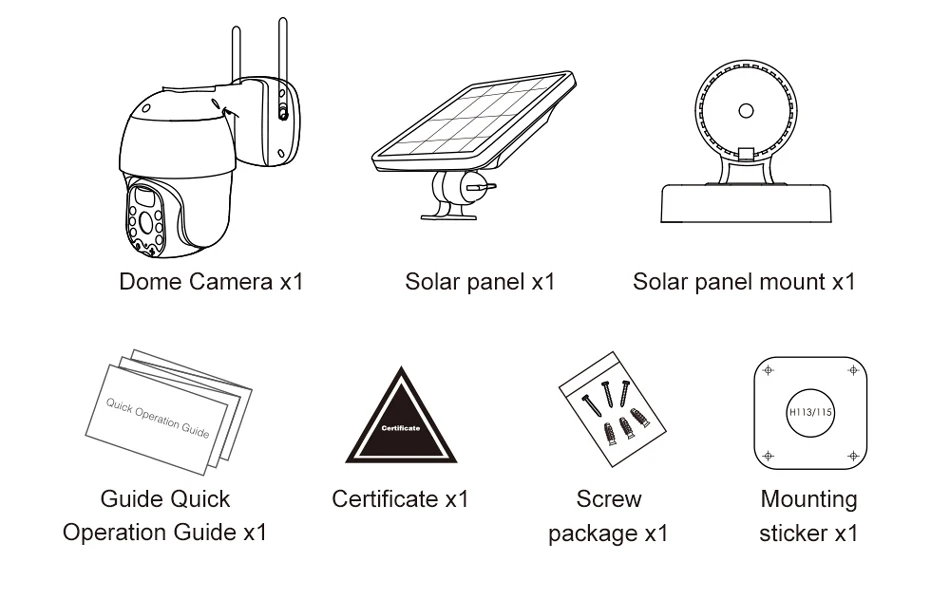 Dome Camera x1

Solar panel x1

Solar panel mount x1

Quick Operation Guide

Guide Quick Operation Guide x1

Certificate

Certificate x1

Screw package x1

H113/115

Mounting sticker x1