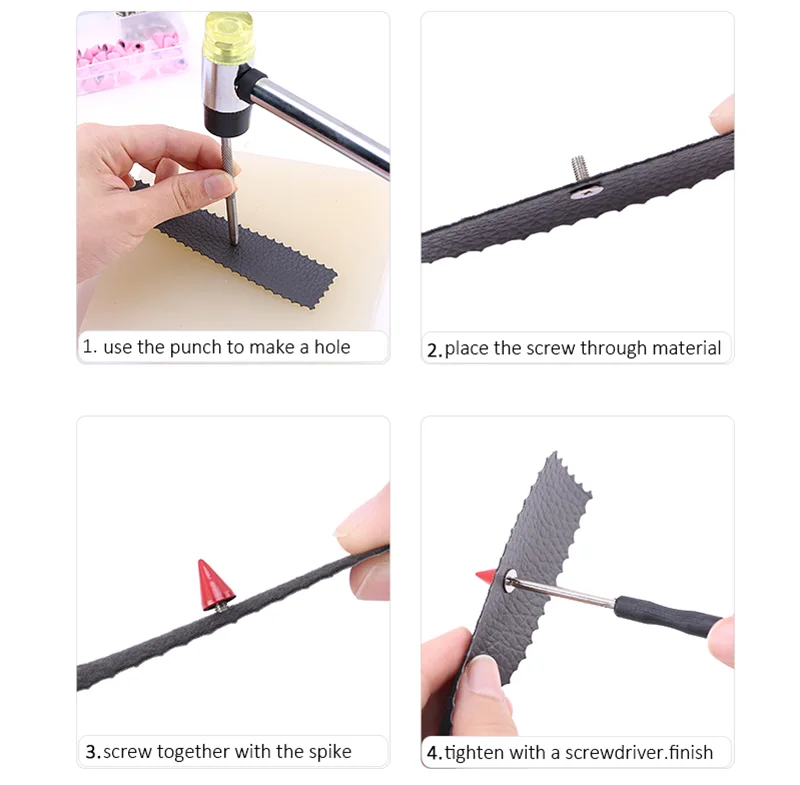 1. use the punch to make a hole

2.place the screw through material

3.screw together with the spike

4.tighten with a screwdriver.finish