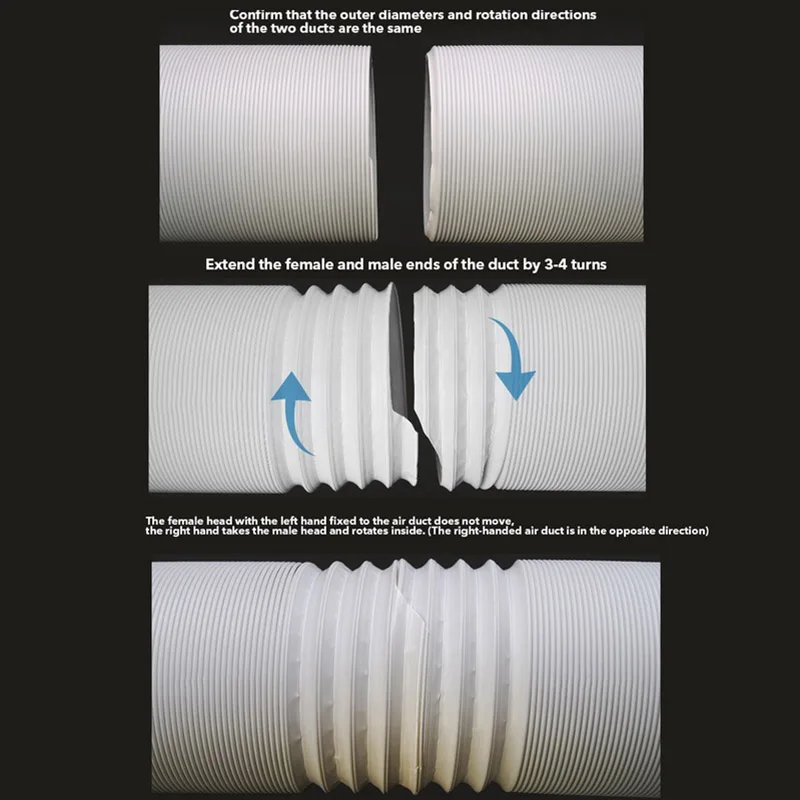 Confirm that the outer diameters and rotation directions of the two ducts are the same

Extend the female and male ends of the duct by 3-4 turns

The female head with the left hand fixed to the air duct does not move, the right hand takes the male head and rotates inside. (The right-handed air duct is in the opposite direction)