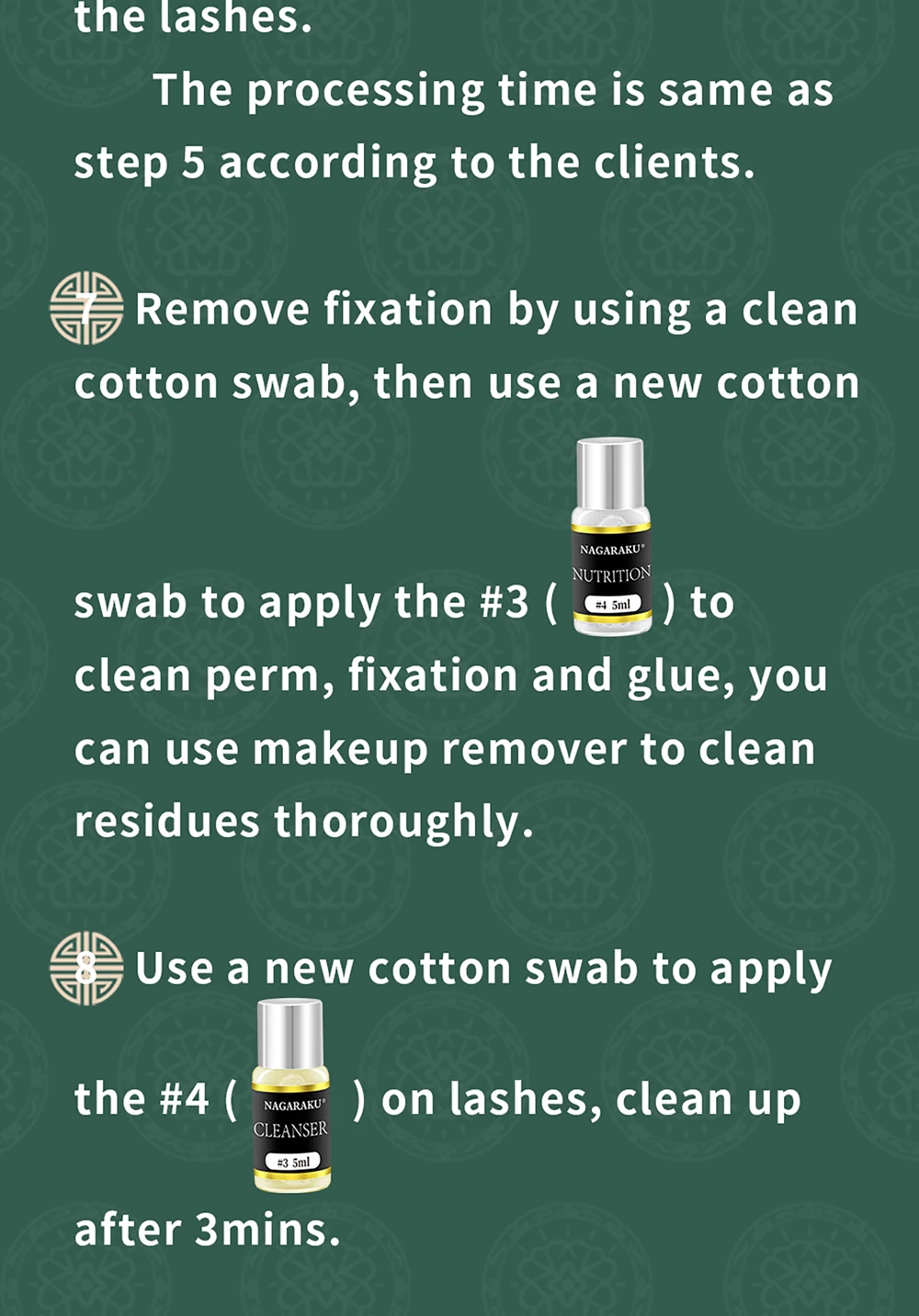 the lashes.

The processing time is same as step 5 according to the clients.

7 Remove fixation by using a clean cotton swab, then use a new cotton swab to apply the #3 ( NAGARAKU® NUTRITION #4 5ml ) to clean perm, fixation and glue, you can use makeup remover to clean residues thoroughly.

8 Use a new cotton swab to apply the #4 ( NAGARAKU® CLEANSER #3 5ml ) on lashes, clean up after 3mins.