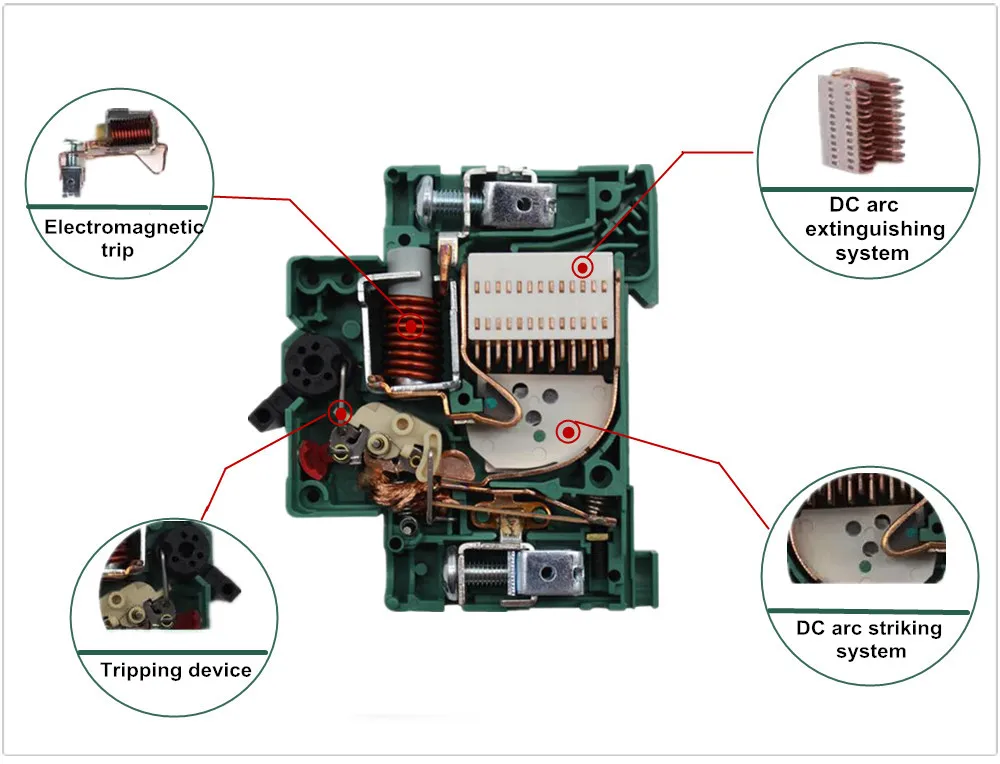 Electromagnetic trip

DC arc extinguishing system

Tripping device

DC arc striking system