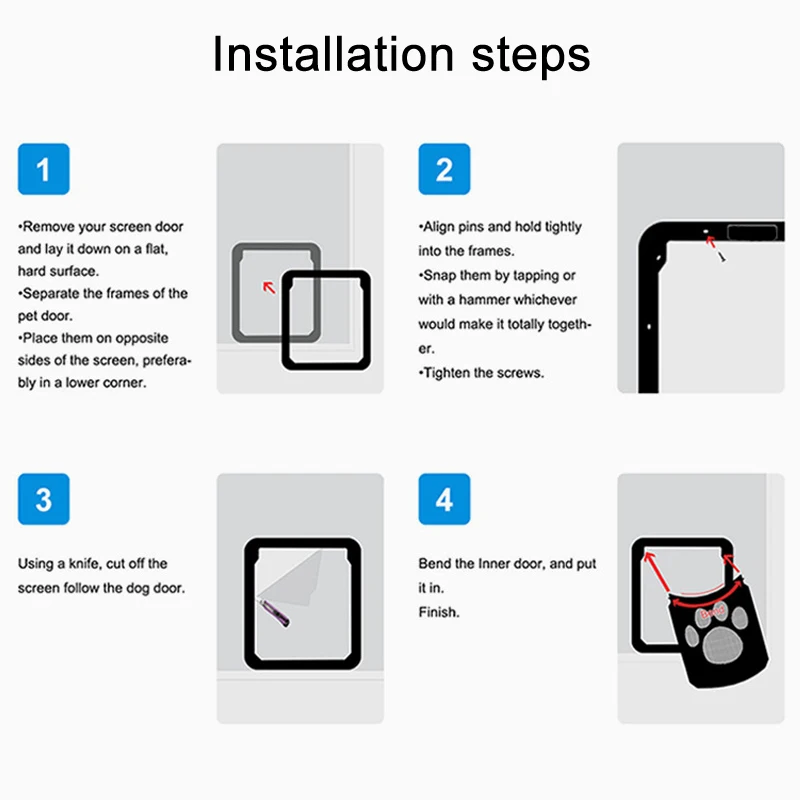 Installation steps

1

•Remove your screen door and lay it down on a flat, hard surface.
•Separate the frames of the pet door.
•Place them on opposite sides of the screen, preferably in a lower corner.

2

•Align pins and hold tightly into the frames.
•Snap them by tapping or with a hammer whichever would make it totally together.
•Tighten the screws.

3

Using a knife, cut off the screen follow the dog door.

4

Bend the Inner door, and put it in.
Finish.

Bend