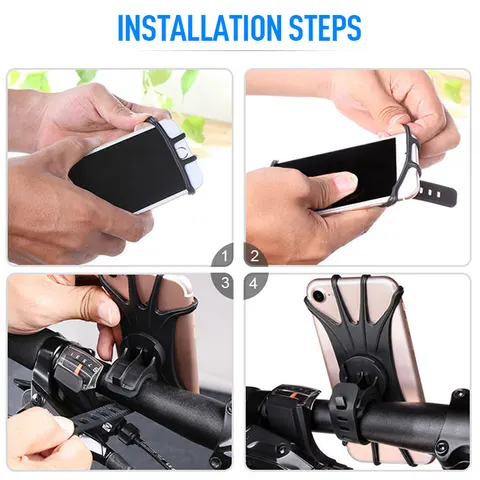 INSTALLATION STEPS

1

2

3

4