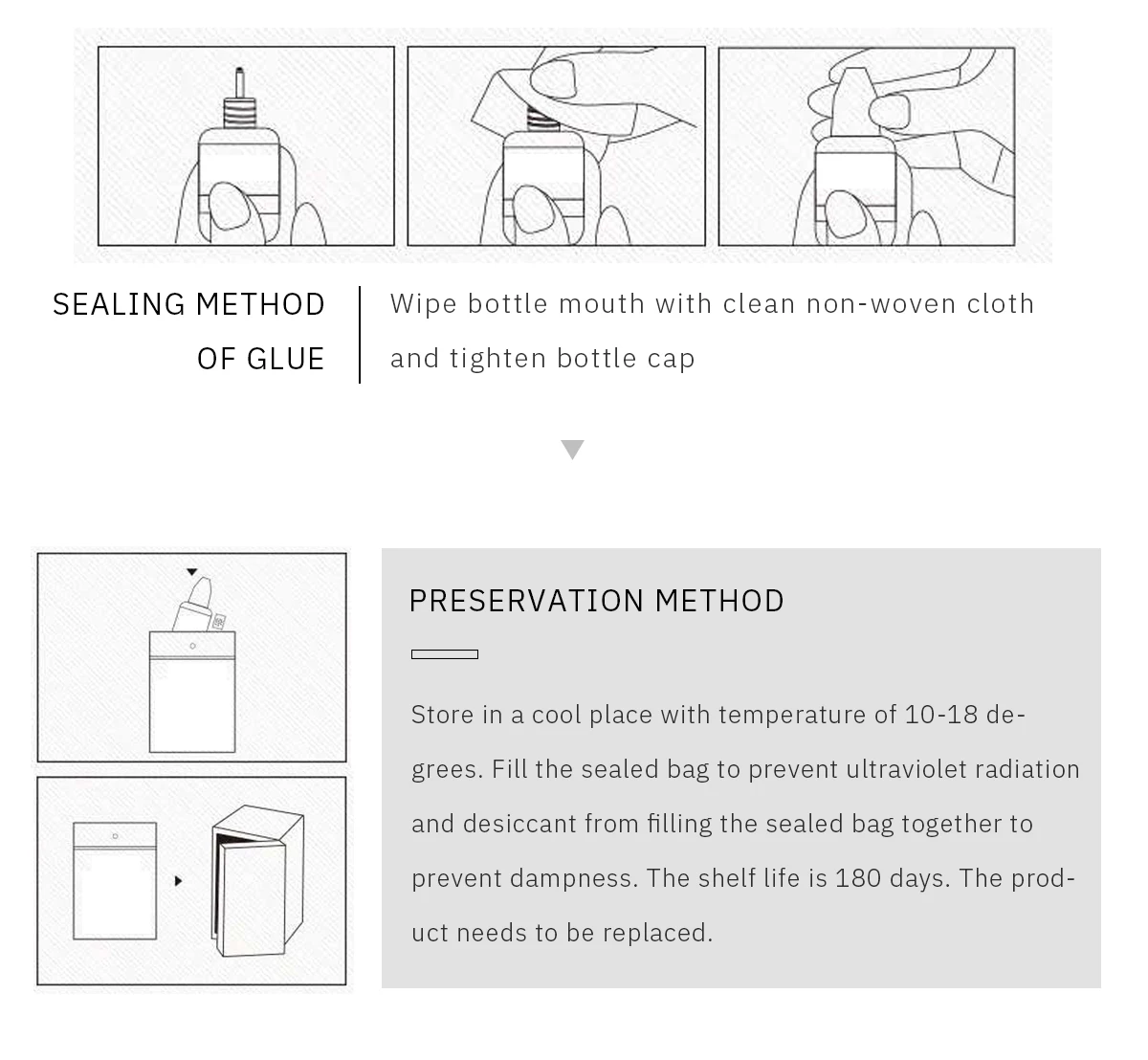 SEALING METHOD OF GLUE

Wipe bottle mouth with clean non-woven cloth and tighten bottle cap

PRESERVATION METHOD

Store in a cool place with temperature of 10-18 degrees. Fill the sealed bag to prevent ultraviolet radiation and desiccant from filling the sealed bag together to prevent dampness. The shelf life is 180 days. The product needs to be replaced.