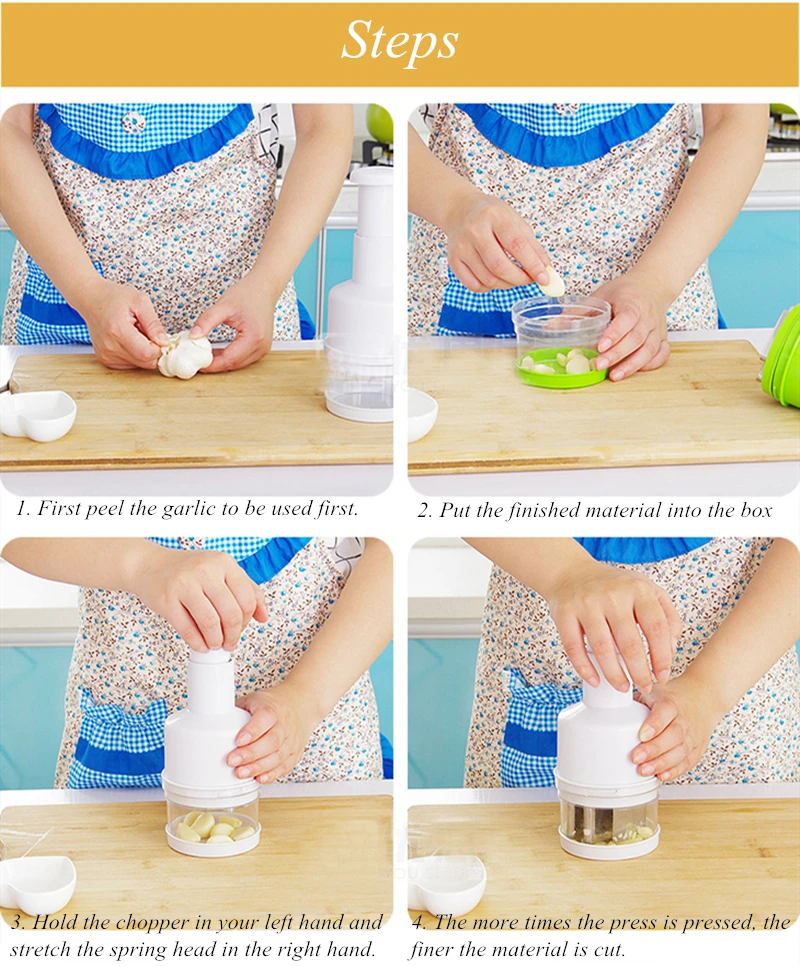 Steps

1. First peel the garlic to be used first.

2. Put the finished material into the box

3. Hold the chopper in your left hand and stretch the spring head in the right hand.

4. The more times the press is pressed, the finer the material is cut.