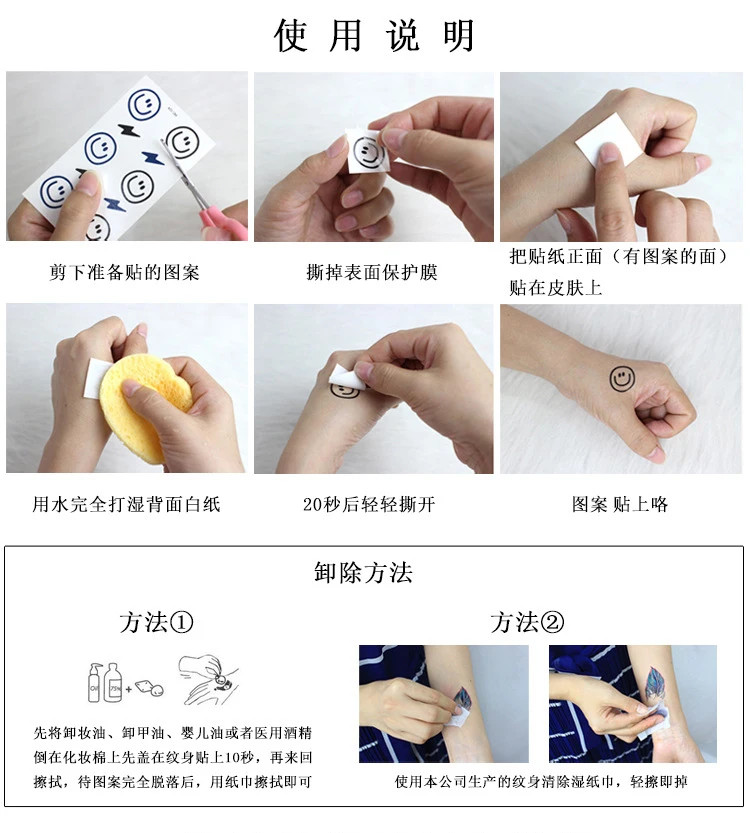 使用说明

剪下准备贴的图案

撕掉表面保护膜

把贴纸正面（有图案的面）贴在皮肤上

用水完全打湿背面白纸

20秒后轻轻撕开

图案贴上咯

卸除方法

方法①

Oil

75%

+

先将卸妆油、卸甲油、婴儿油或者医用酒精倒在化妆棉上先盖在纹身贴上10秒，再来回擦拭，待图案完全脱落后，用纸巾擦拭即可

方法②

使用本公司生产的纹身清除湿纸巾，轻擦即掉