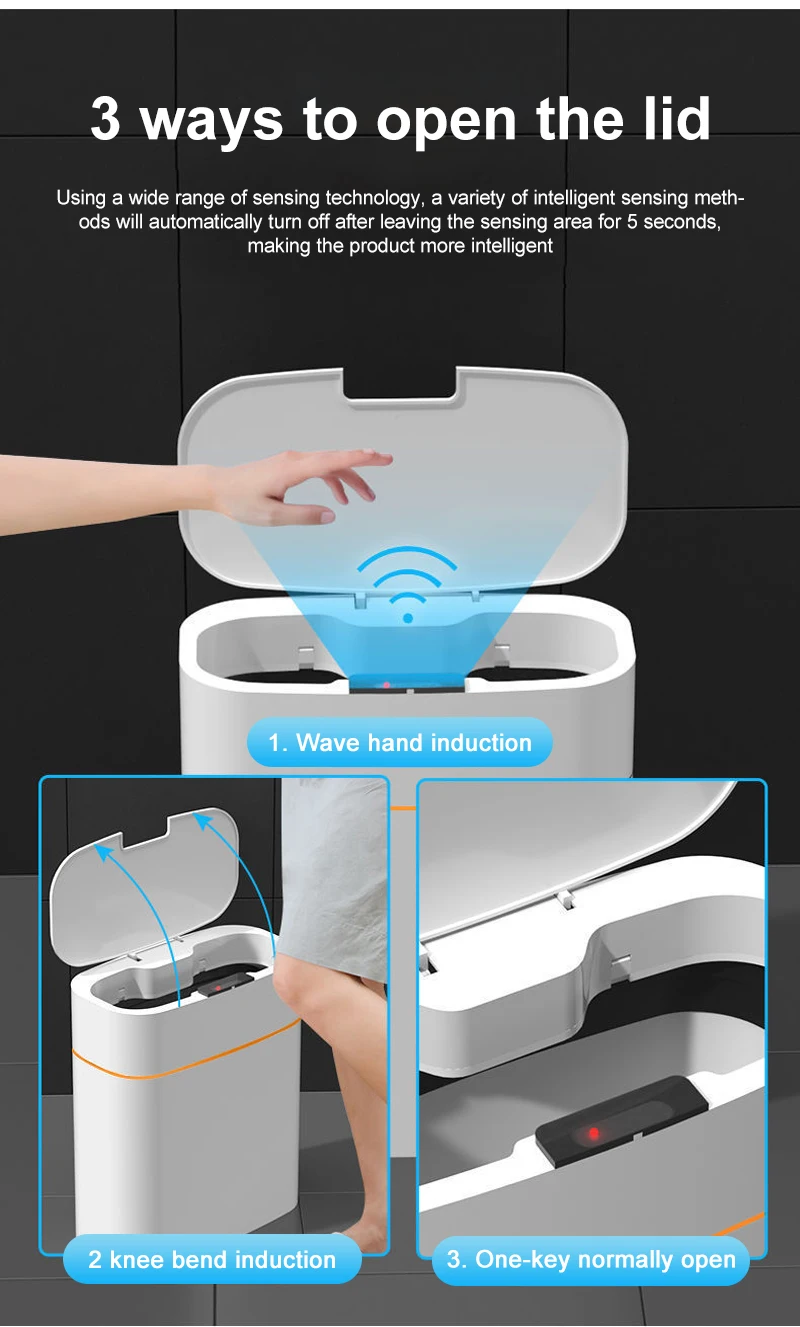 3 ways to open the lid

Using a wide range of sensing technology, a variety of intelligent sensing methods will automatically turn off after leaving the sensing area for 5 seconds, making the product more intelligent

1. Wave hand induction

2 knee bend induction

3. One-key normally open