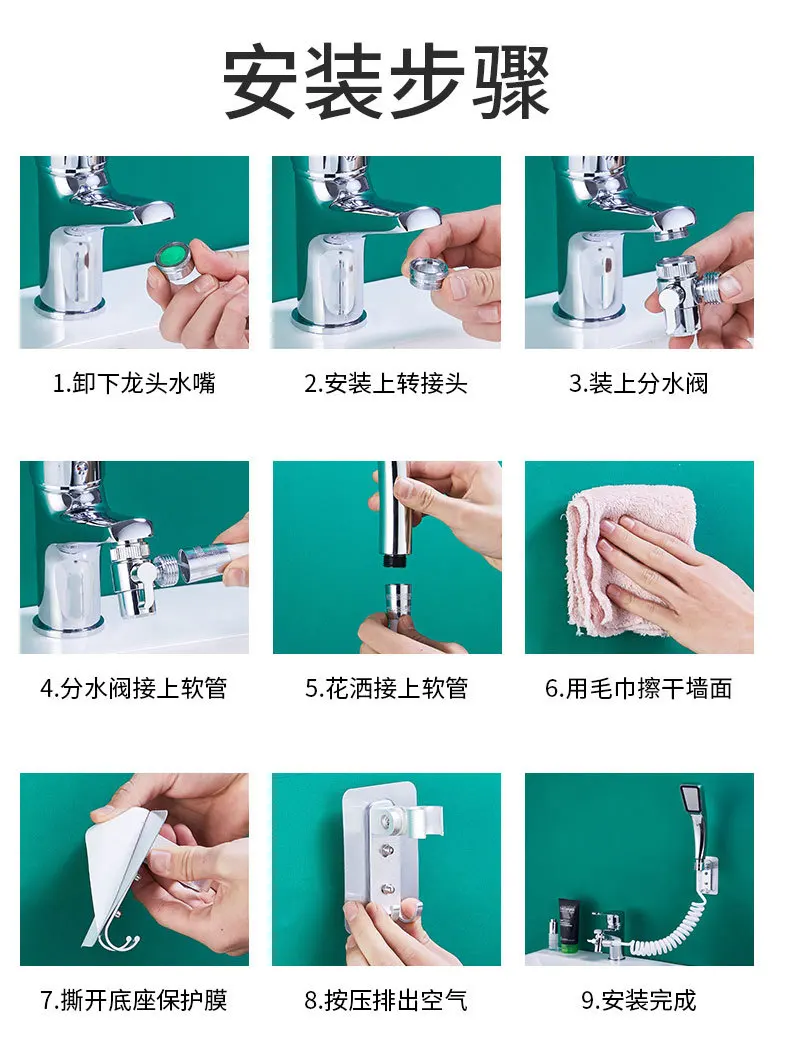 安装步骤

1.卸下龙头水嘴

2.安装上转接头

3.装上分水阀

4.分水阀接上软管

5.花洒接上软管

6.用毛巾擦干墙面

7.撕开底座保护膜

8.按压排出空气

9.安装完成