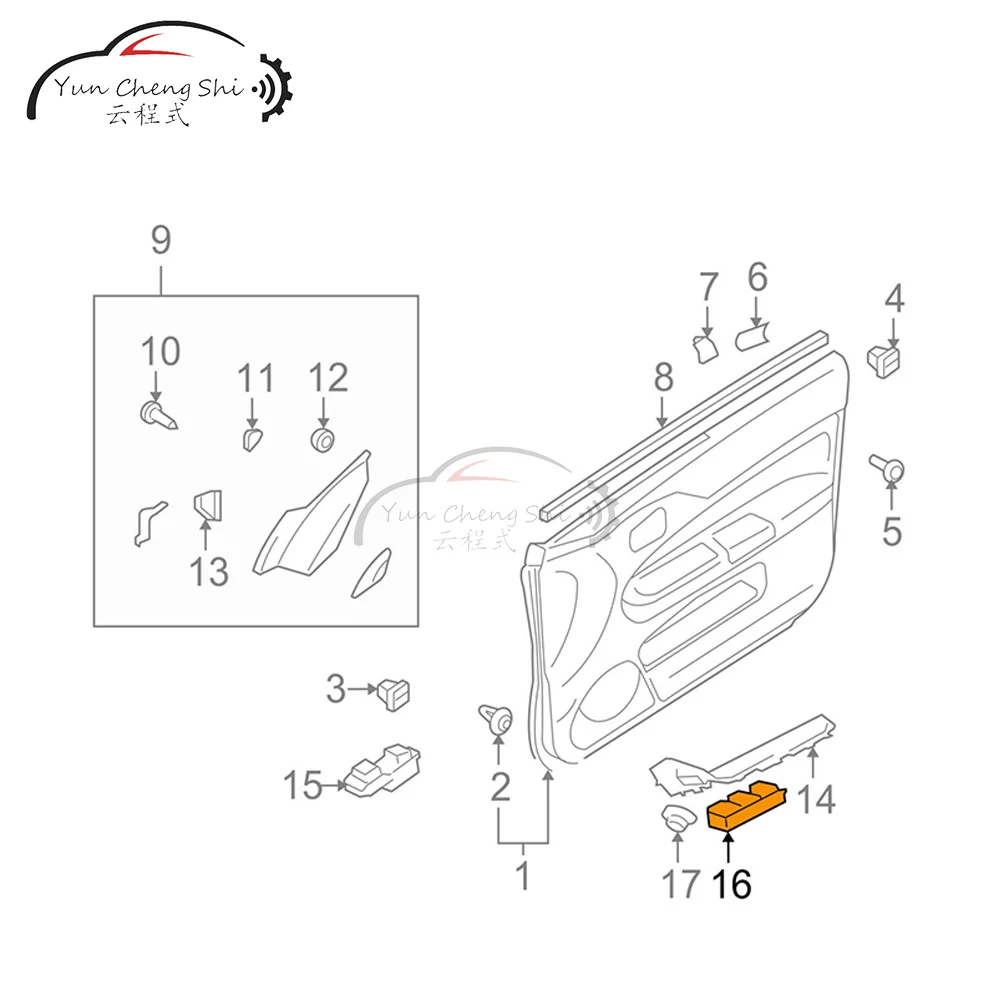 Yun Cheng Shi
云程式

9
10
11
12
13
7
6
4
8
5
Yun Cheng Shi
云程式
3
15
2
1
14
17
16