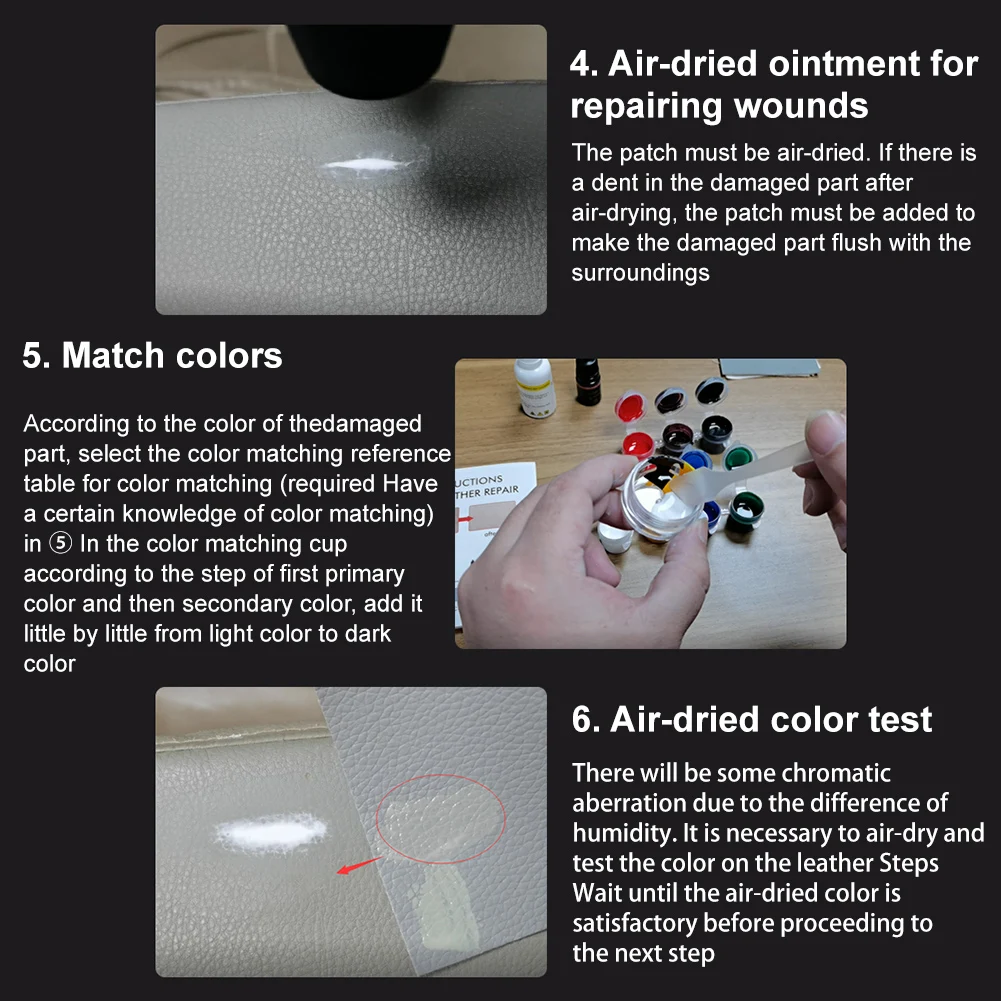 4. Air-dried ointment for repairing wounds

The patch must be air-dried. If there is a dent in the damaged part after air-drying, the patch must be added to make the damaged part flush with the surroundings

5. Match colors

According to the color of thedamaged part, select the color matching reference table for color matching (required Have a certain knowledge of color matching) in ⑤ In the color matching cup according to the step of first primary color and then secondary color, add it little by little from light color to dark color

UCTIONS
THER REPAIR

6. Air-dried color test

There will be some chromatic aberration due to the difference of humidity. It is necessary to air-dry and test the color on the leather Steps Wait until the air-dried color is satisfactory before proceeding to the next step