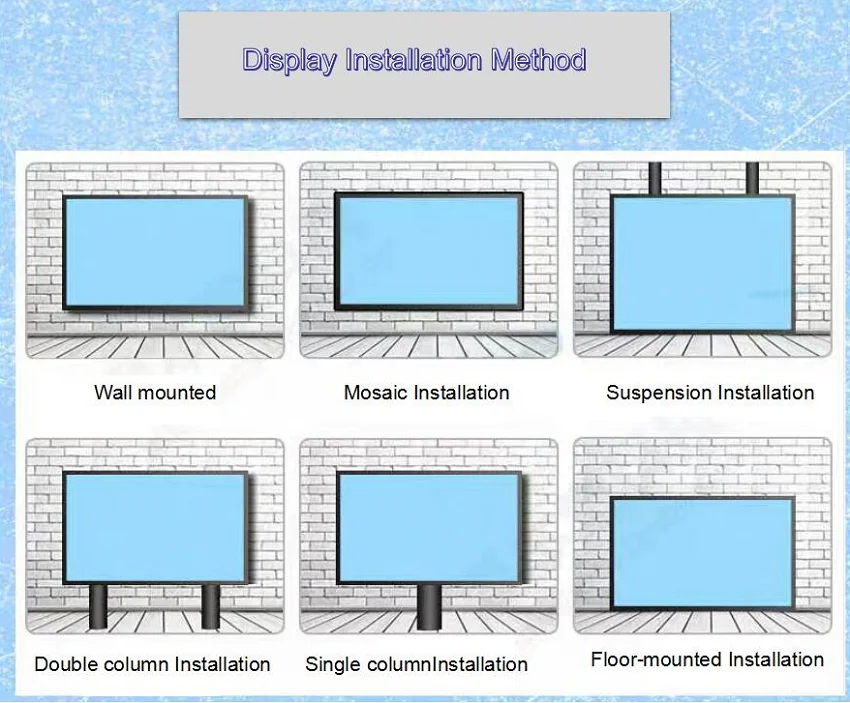 Display Installation Method

Wall mounted

Mosaic Installation

Suspension Installation

Double column Installation

Single columnInstallation

Floor-mounted Installation