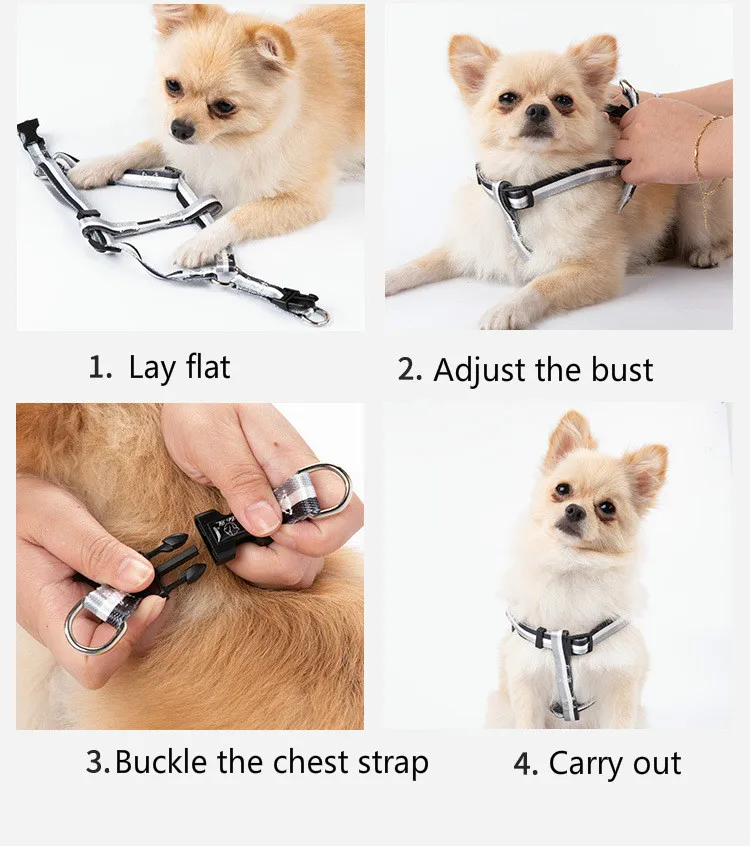 1. Lay flat

2. Adjust the bust

3.Buckle the chest strap

4. Carry out