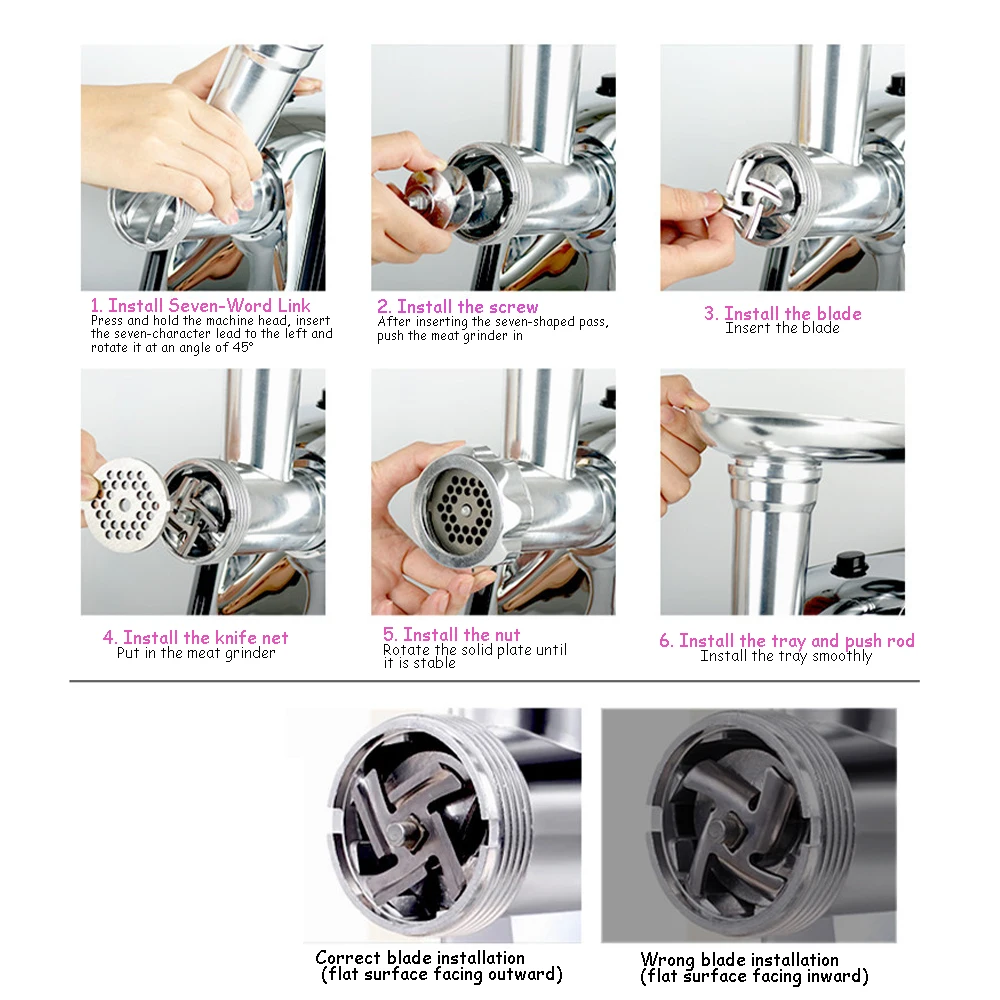 1. Install Seven-Word Link
Press and hold the machine head, insert the seven-character lead to the left and rotate it at an angle of 45°

2. Install the screw
After inserting the seven-shaped pass, push the meat grinder in

3. Install the blade
Insert the blade

4. Install the knife net
Put in the meat grinder

5. Install the nut
Rotate the solid plate until it is stable

6. Install the tray and push rod
Install the tray smoothly

Correct blade installation
(flat surface facing outward)

Wrong blade installation
(flat surface facing inward)