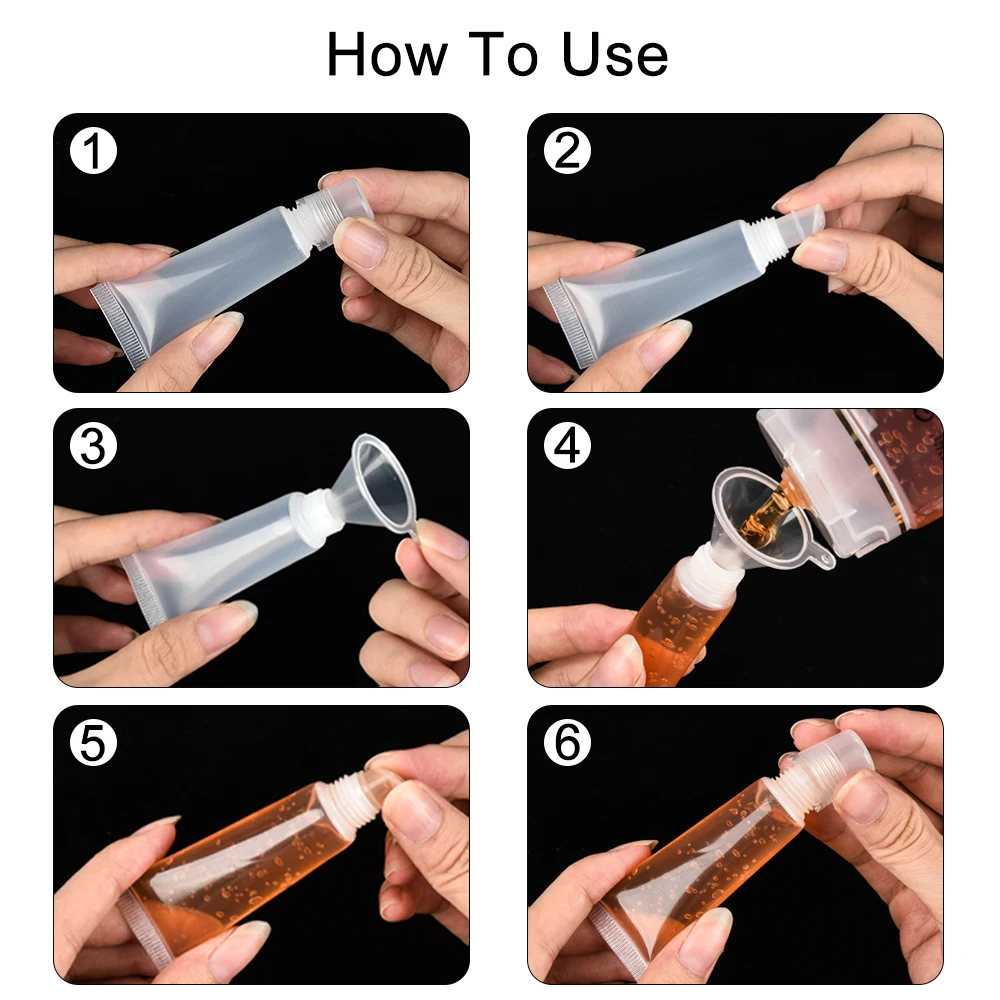 How To Use

1

2

3

4

5

6