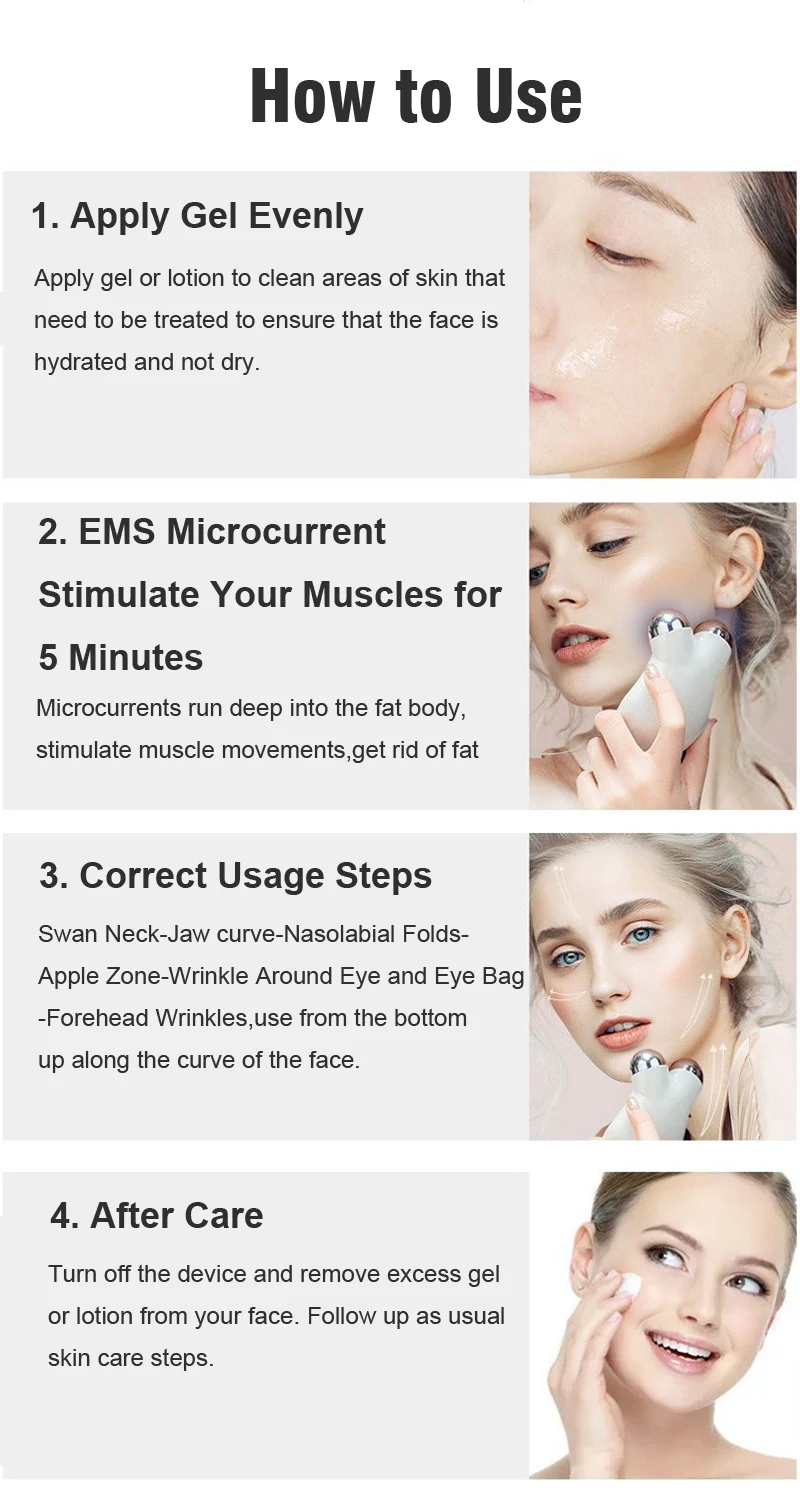 How to Use

1. Apply Gel Evenly

Apply gel or lotion to clean areas of skin that need to be treated to ensure that the face is hydrated and not dry.

2. EMS Microcurrent Stimulate Your Muscles for 5 Minutes

Microcurrents run deep into the fat body, stimulate muscle movements,get rid of fat

3. Correct Usage Steps

Swan Neck-Jaw curve-Nasolabial Folds-Apple Zone-Wrinkle Around Eye and Eye Bag -Forehead Wrinkles,use from the bottom up along the curve of the face.

4. After Care

Turn off the device and remove excess gel or lotion from your face. Follow up as usual skin care steps.