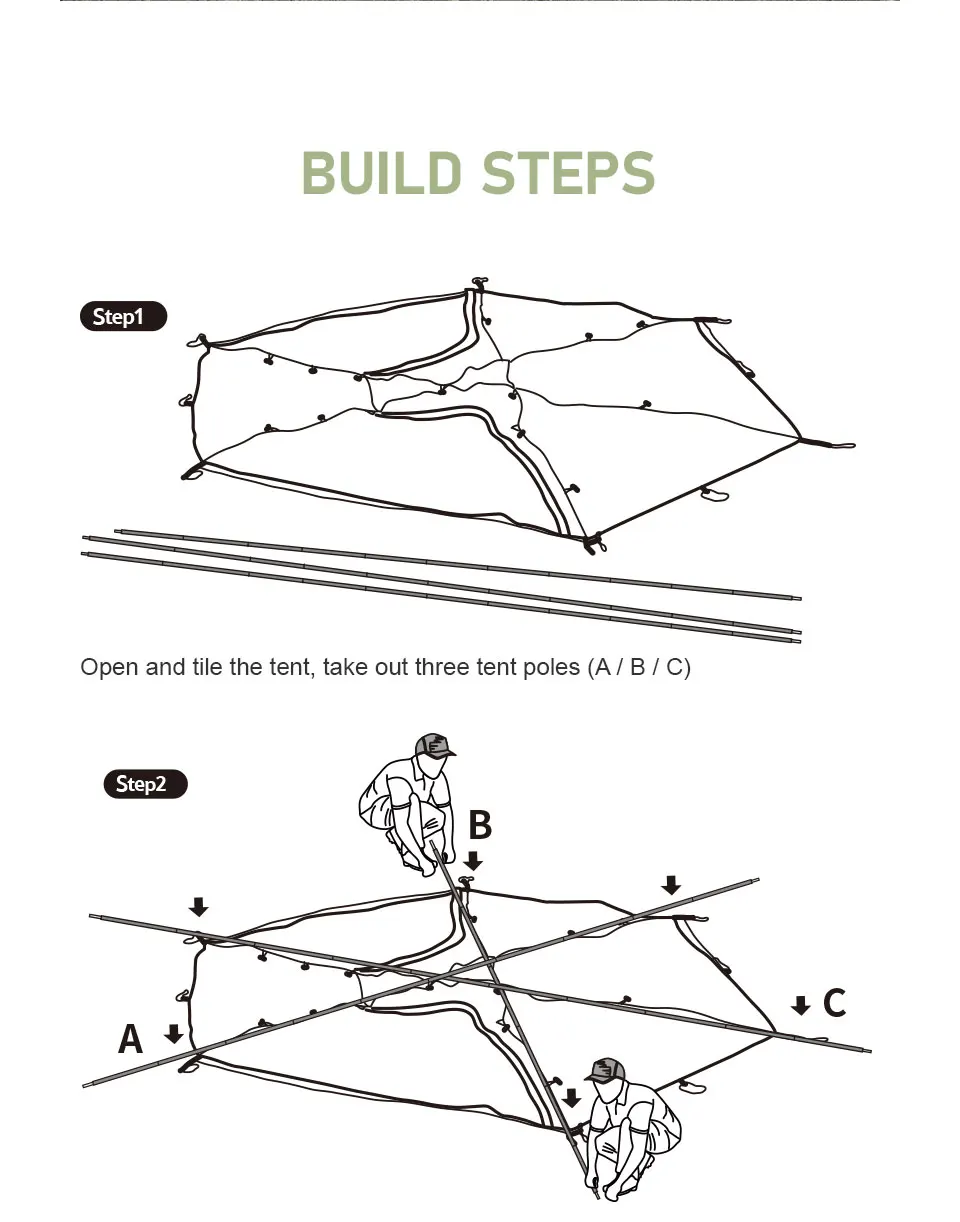 BUILD STEPS

Step1

Open and tile the tent, take out three tent poles (A / B / C)

Step2

B

A

C