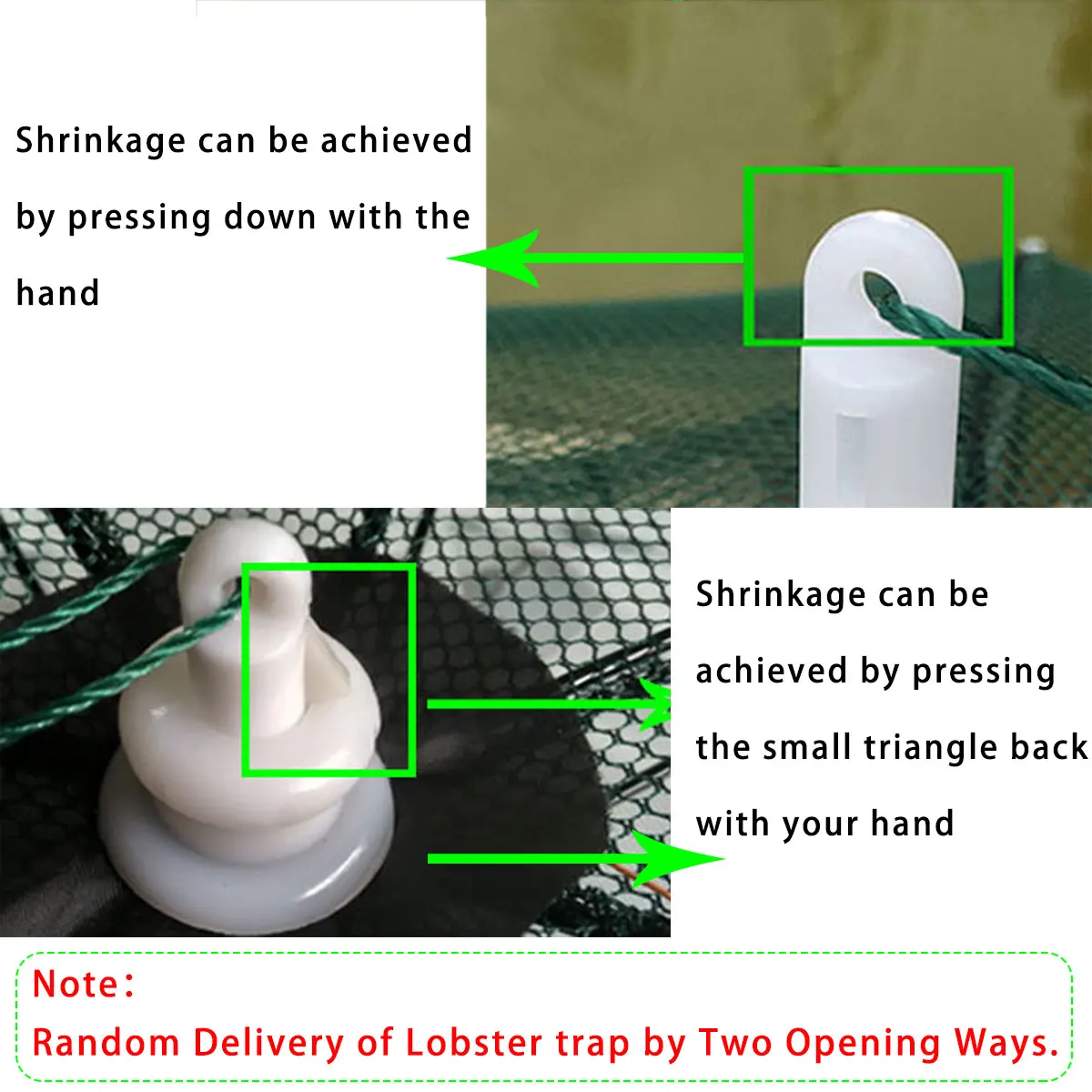 Shrinkage can be achieved by pressing down with the hand

Shrinkage can be achieved by pressing the small triangle back with your hand

Note：
Random Delivery of Lobster trap by Two Opening Ways.