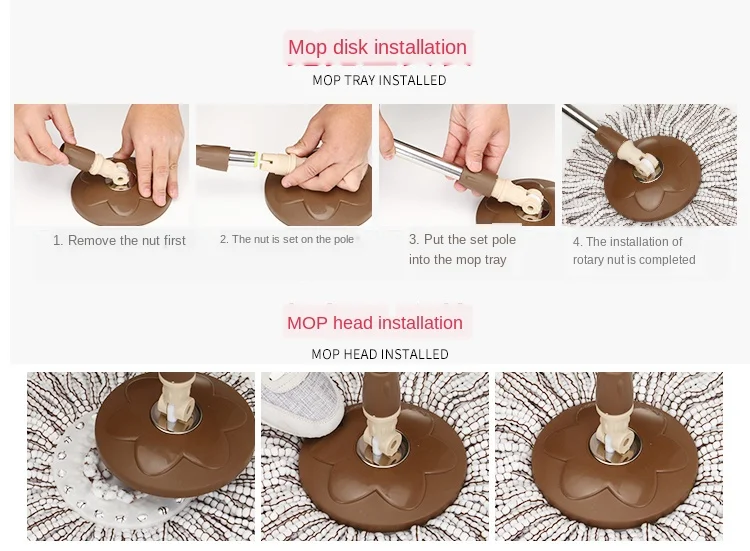 Mop disk installation

MOP TRAY INSTALLED

1. Remove the nut first

2. The nut is set on the pole

3. Put the set pole into the mop tray

4. The installation of rotary nut is completed

MOP head installation

MOP HEAD INSTALLED