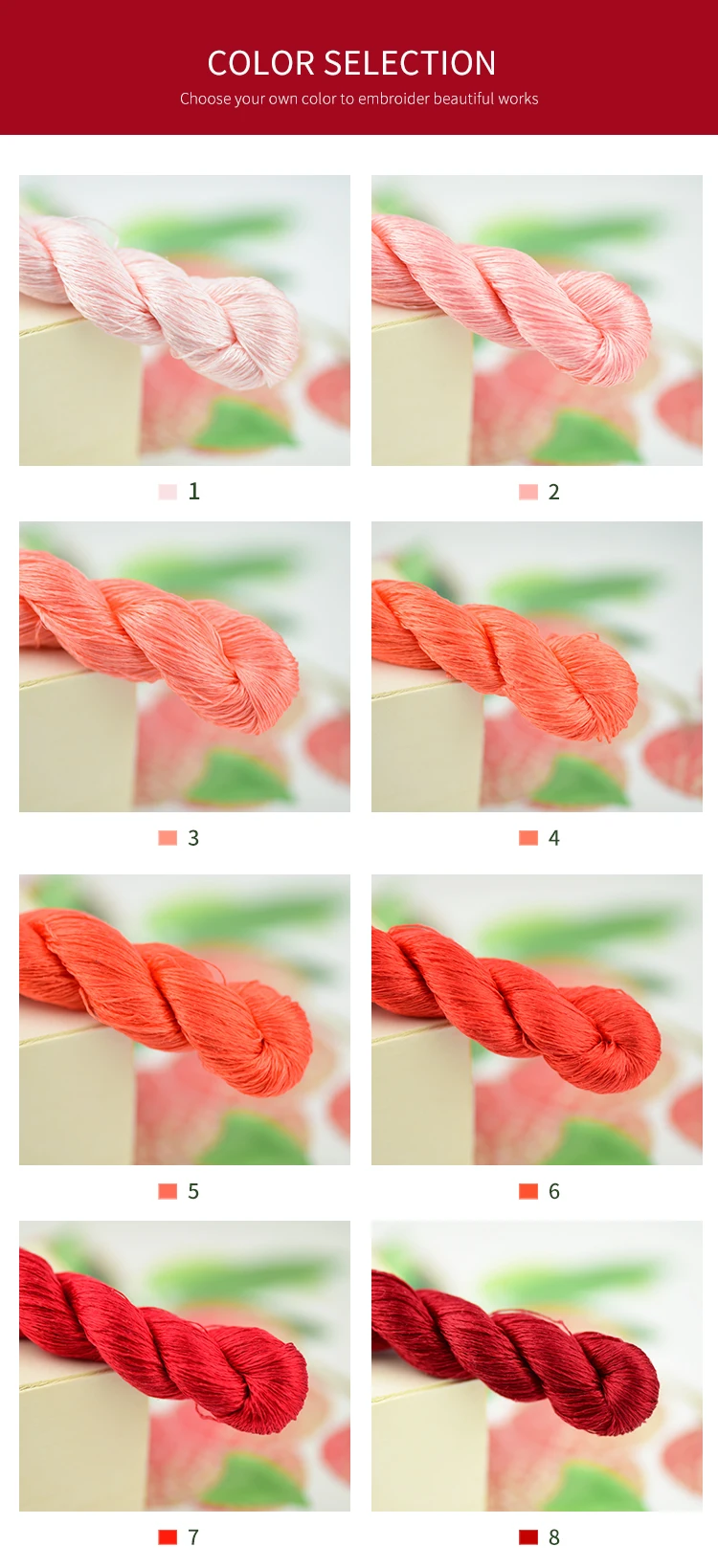 COLOR SELECTION

Choose your own color to embroider beautiful works

1

2

3

4

5

6

7

8