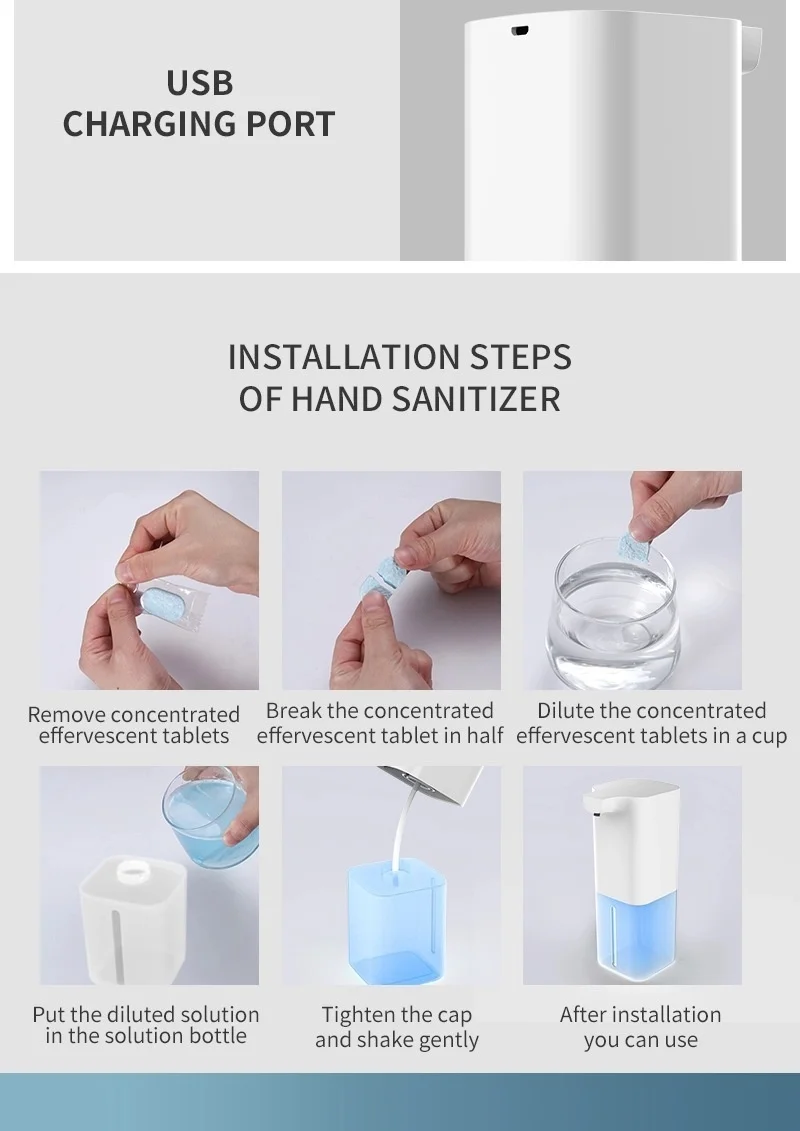 USB
CHARGING PORT

INSTALLATION STEPS
OF HAND SANITIZER

Remove concentrated effervescent tablets

Break the concentrated effervescent tablet in half

Dilute the concentrated effervescent tablets in a cup

Put the diluted solution in the solution bottle

Tighten the cap and shake gently

After installation you can use