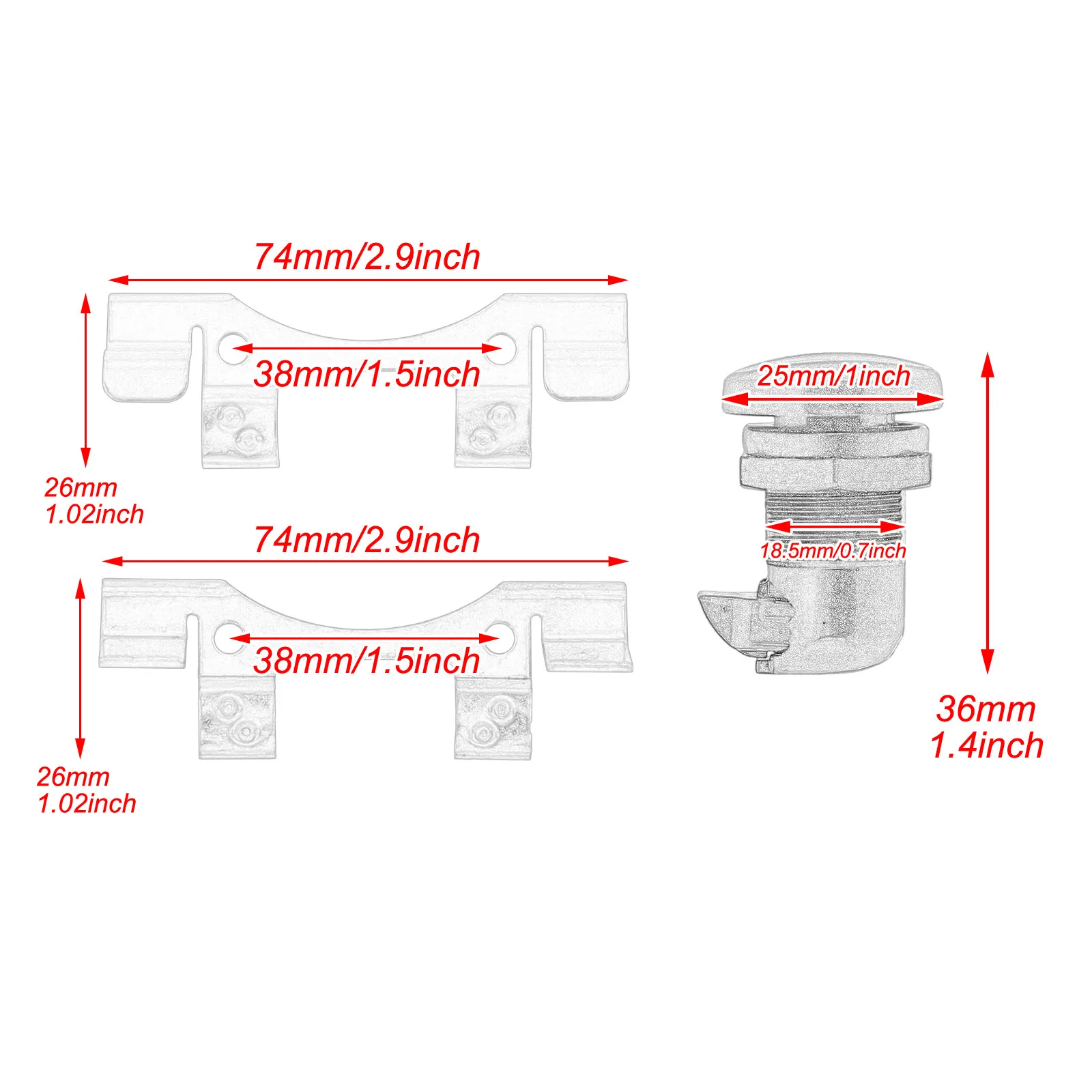 74mm/2.9inch

38mm/1.5inch

26mm
1.02inch

74mm/2.9inch

38mm/1.5inch

26mm
1.02inch

25mm/1inch

18.5mm/0.7inch

36mm
1.4inch