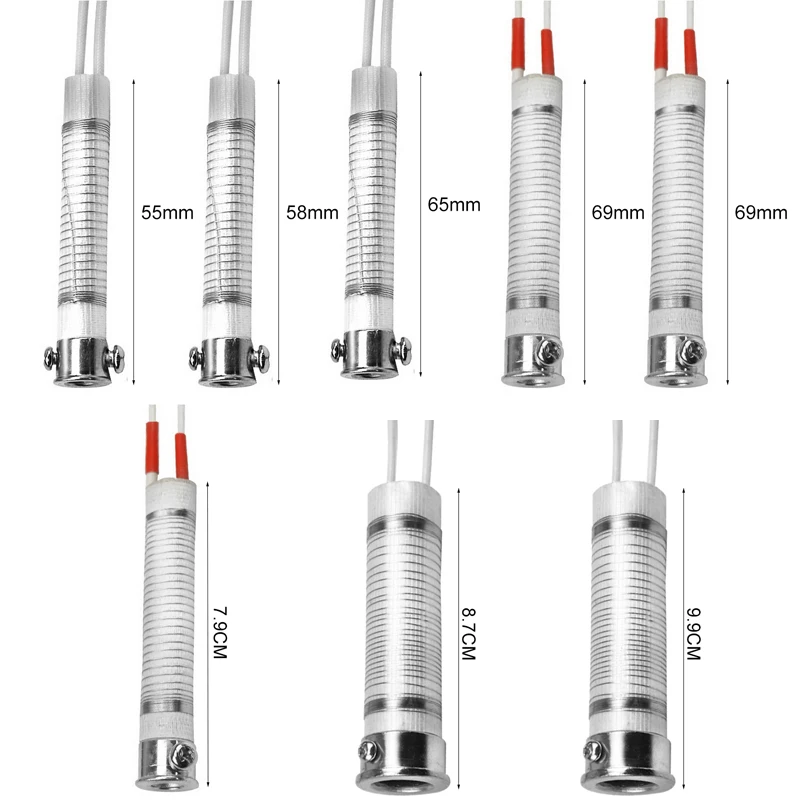 55mm
58mm
65mm
69mm
69mm
7.9CM
8.7CM
9.9CM