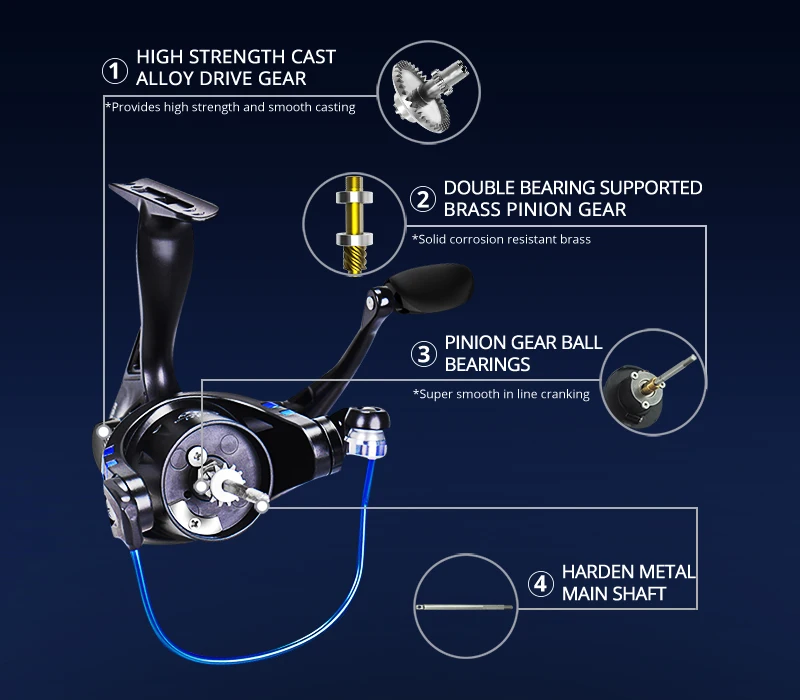 1 HIGH STRENGTH CAST ALLOY DRIVE GEAR

*Provides high strength and smooth casting

2 DOUBLE BEARING SUPPORTED BRASS PINION GEAR

*Solid corrosion resistant brass

3 PINION GEAR BALL BEARINGS

*Super smooth in line cranking

4 HARDEN METAL MAIN SHAFT