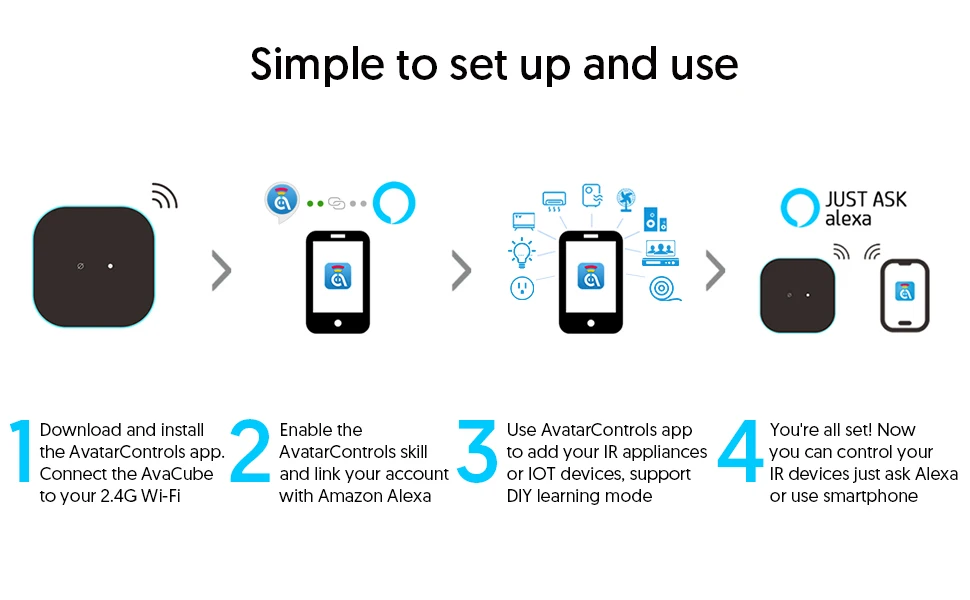 Simple to set up and use

JUST ASK alexa

1 Download and install the AvatarControls app. Connect the AvaCube to your 2.4G Wi-Fi

2 Enable the AvatarControls skill and link your account with Amazon Alexa

3 Use AvatarControls app to add your IR appliances or IOT devices, support DIY learning mode

4 You're all set! Now you can control your IR devices just ask Alexa or use smartphone