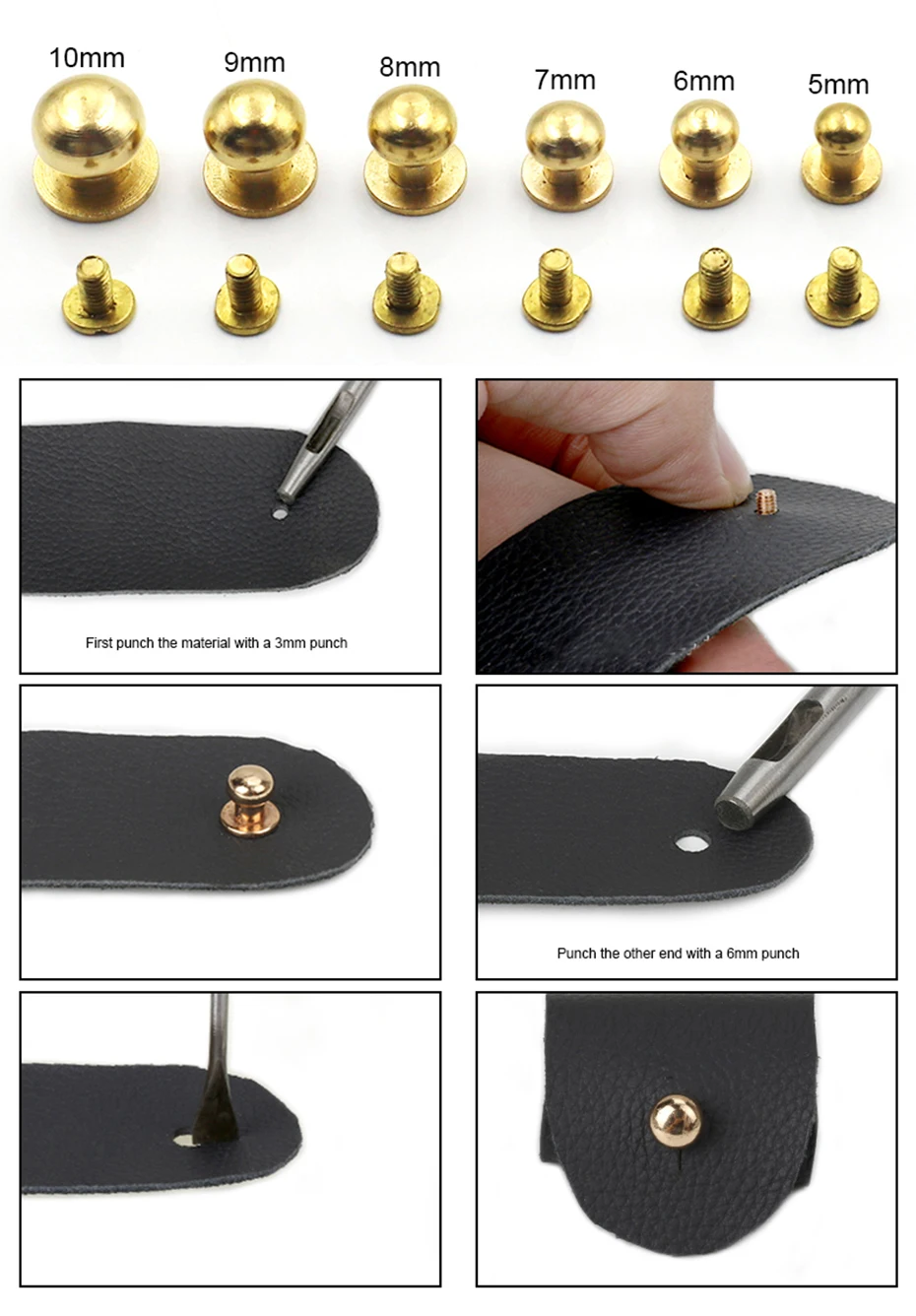 10mm 9mm 8mm 7mm 6mm 5mm

First punch the material with a 3mm punch

Punch the other end with a 6mm punch