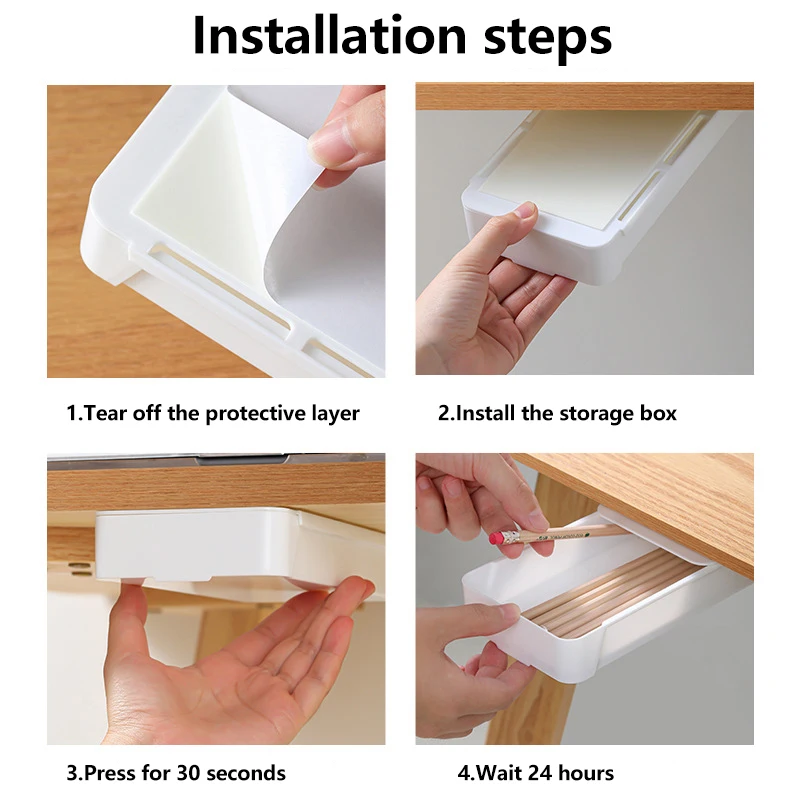 Installation steps

1.Tear off the protective layer

2.Install the storage box

3.Press for 30 seconds

4.Wait 24 hours