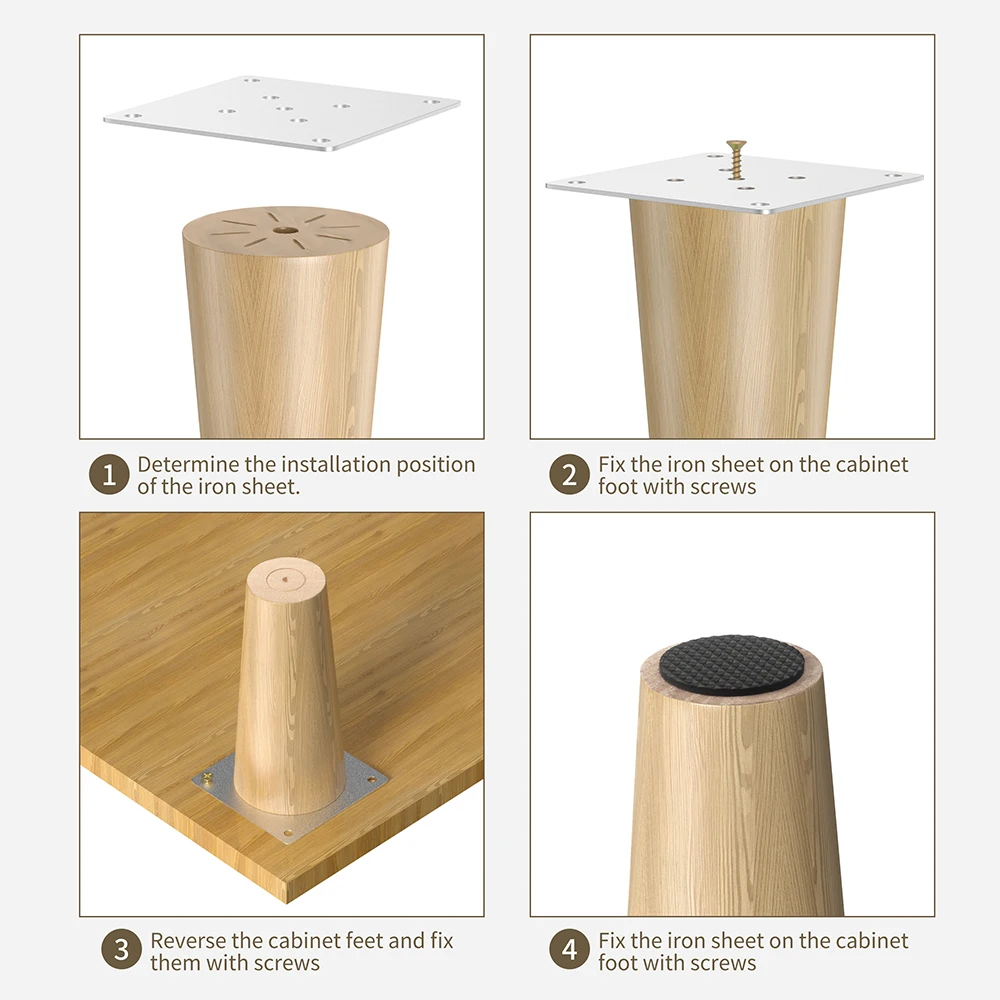 1 Determine the installation position of the iron sheet.

2 Fix the iron sheet on the cabinet foot with screws

3 Reverse the cabinet feet and fix them with screws

4 Fix the iron sheet on the cabinet foot with screws