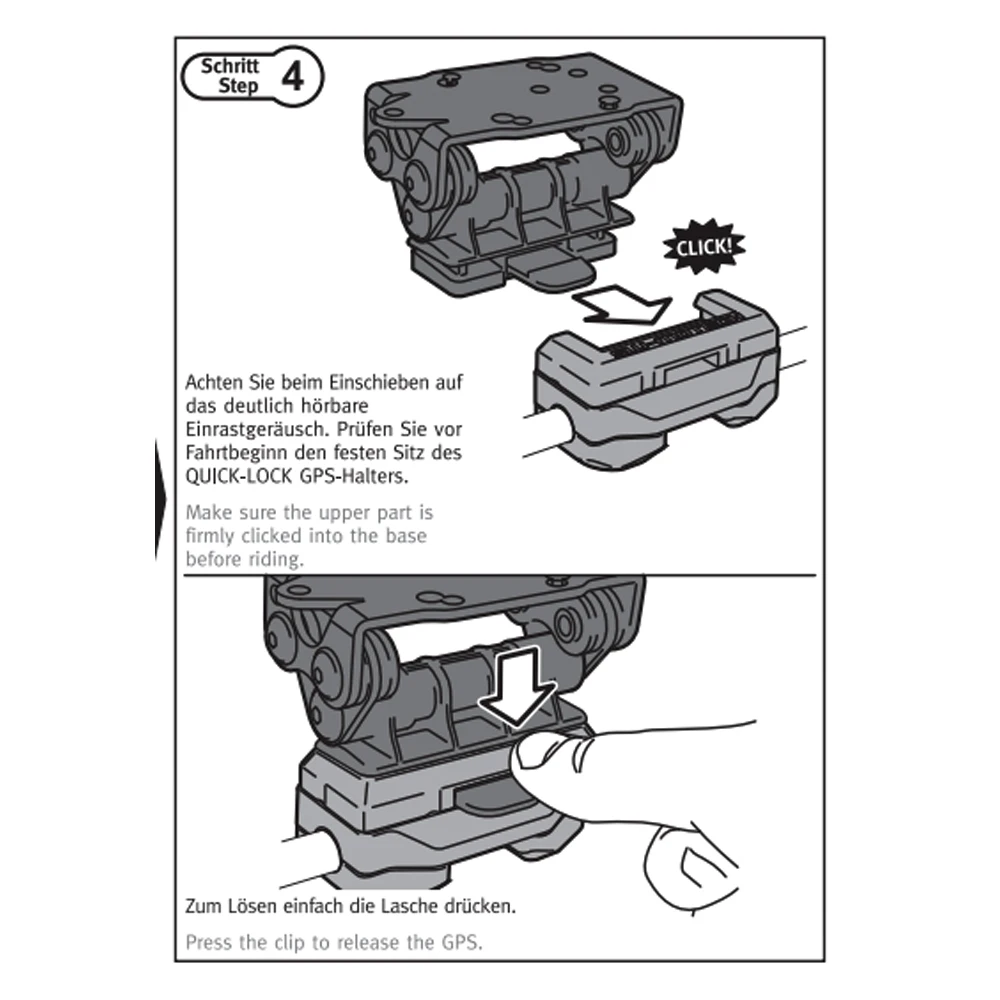 Schritt
Step
4

CLICK!

Achten Sie beim Einschieben auf das deutlich hörbare Einrastgeräusch. Prüfen Sie vor Fahrtbeginn den festen Sitz des QUICK-LOCK GPS-Halters.

Make sure the upper part is firmly clicked into the base before riding.

Zum Lösen einfach die Lasche drücken.

Press the clip to release the GPS.