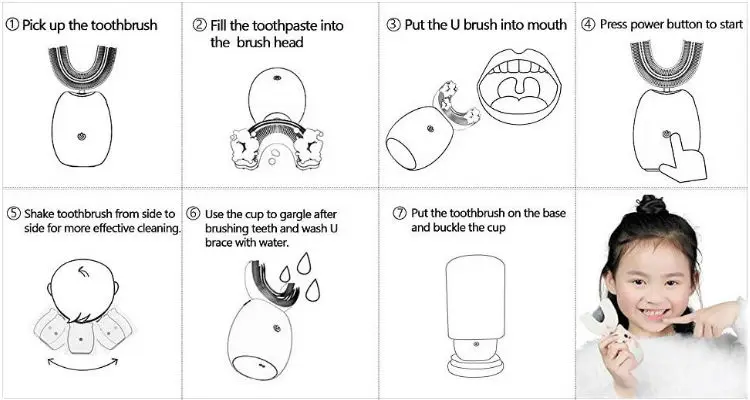 ① Pick up the toothbrush

② Fill the toothpaste into the brush head

③ Put the U brush into mouth

④ Press power button to start

⑤ Shake toothbrush from side to side for more effective cleaning.

⑥ Use the cup to gargle after brushing teeth and wash U brace with water.

⑦ Put the toothbrush on the base and buckle the cup