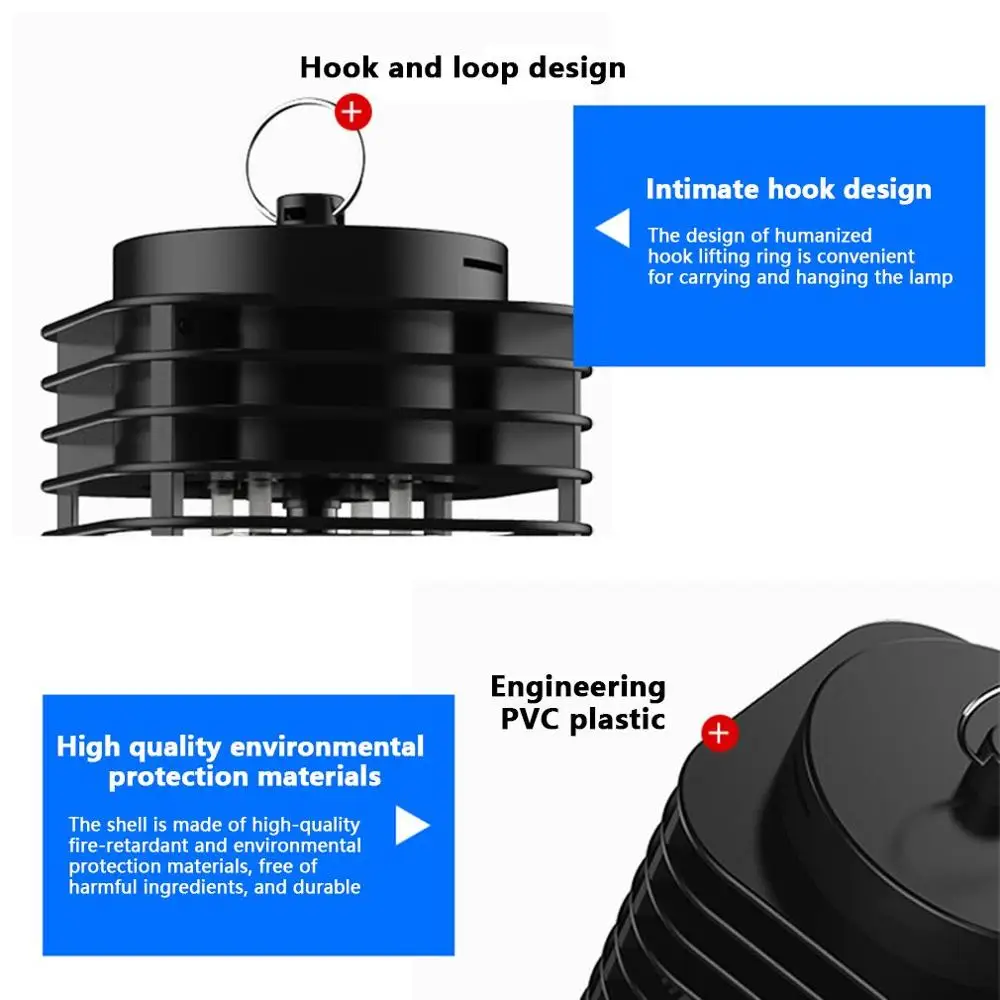 Hook and loop design

Intimate hook design

The design of humanized hook lifting ring is convenient for carrying and hanging the lamp

Engineering PVC plastic

High quality environmental protection materials

The shell is made of high-quality fire-retardant and environmental protection materials, free of harmful ingredients, and durable