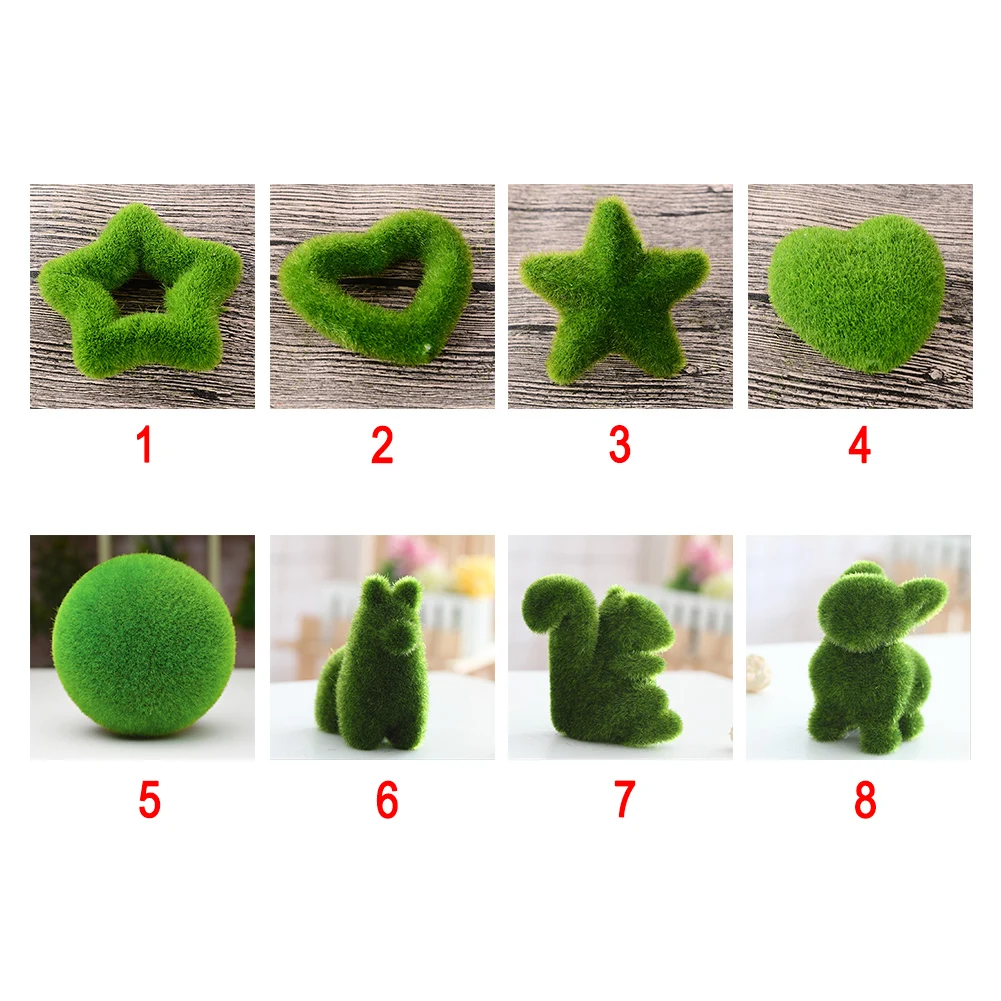 1 2 3 4

5 6 7 8