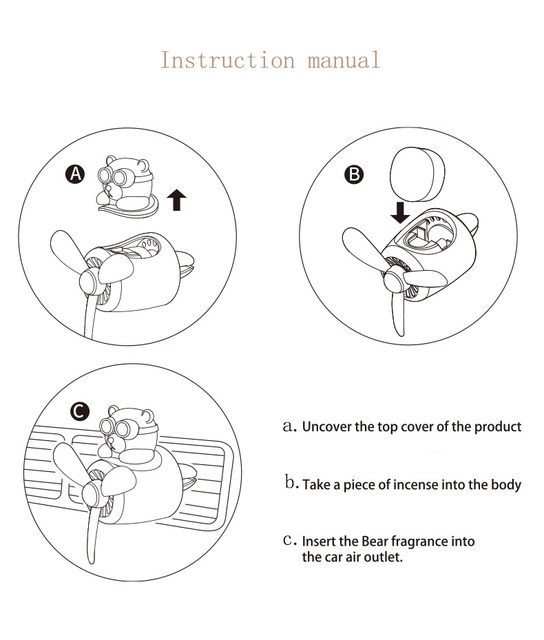 Instruction manual

A

B

C

a. Uncover the top cover of the product

b. Take a piece of incense into the body

c. Insert the Bear fragrance into the car air outlet.