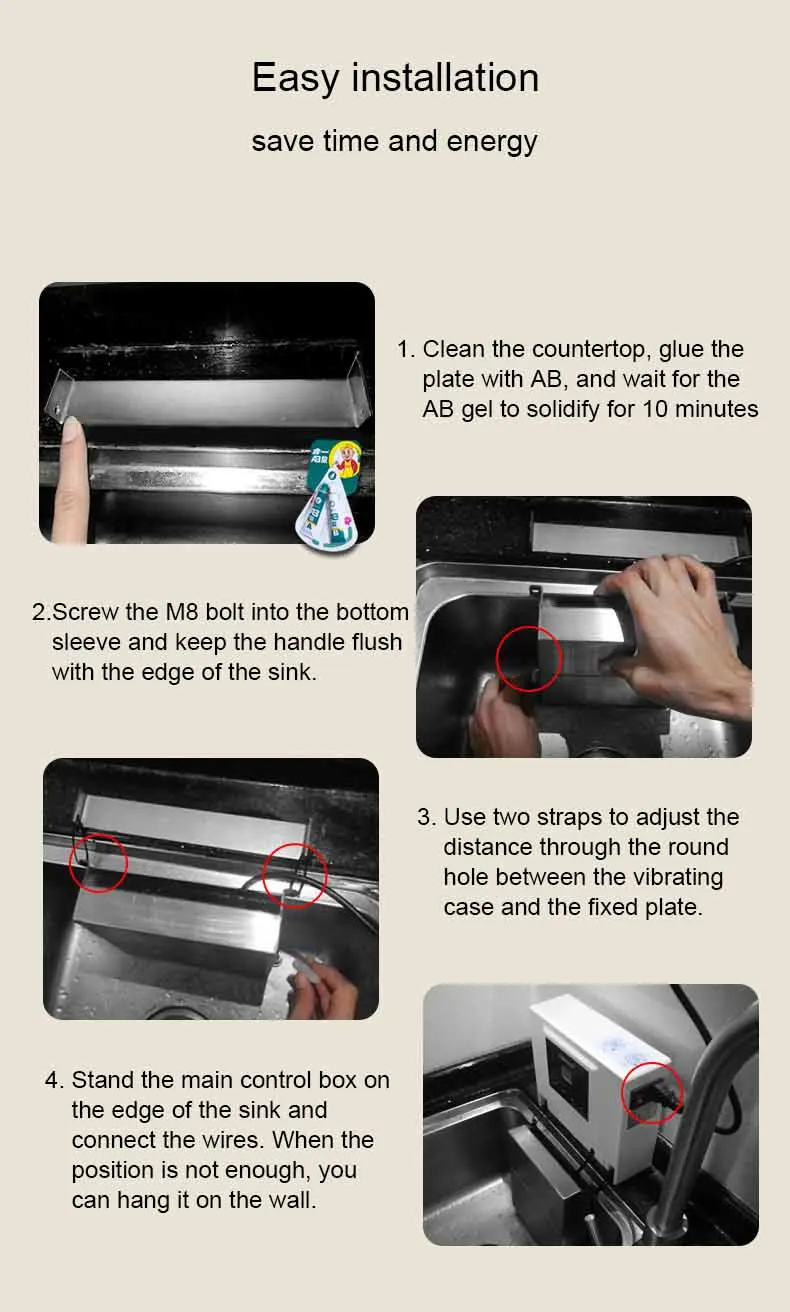 Easy installation

save time and energy

1. Clean the countertop, glue the plate with AB, and wait for the AB gel to solidify for 10 minutes

2.Screw the M8 bolt into the bottom sleeve and keep the handle flush with the edge of the sink.

3. Use two straps to adjust the distance through the round hole between the vibrating case and the fixed plate.

4. Stand the main control box on the edge of the sink and connect the wires. When the position is not enough, you can hang it on the wall.