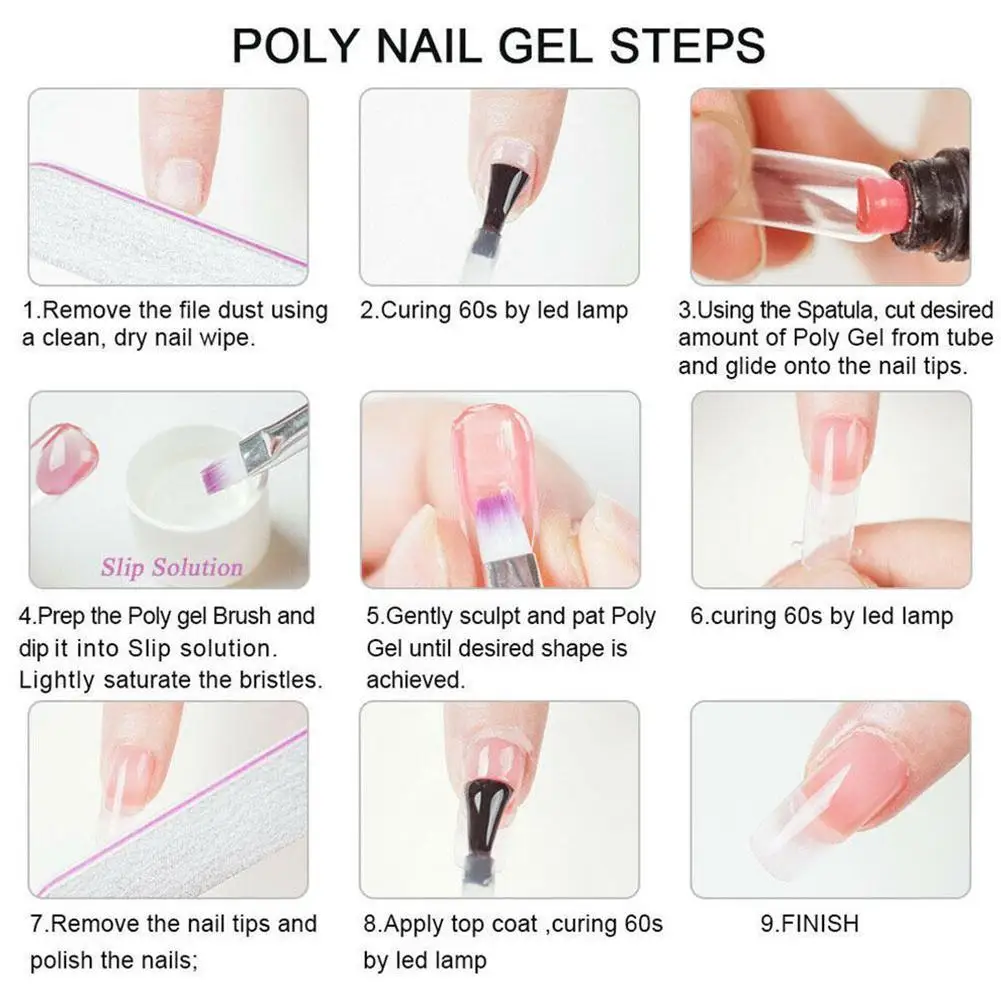 POLY NAIL GEL STEPS

1.Remove the file dust using a clean, dry nail wipe.

2.Curing 60s by led lamp

3.Using the Spatula, cut desired amount of Poly Gel from tube and glide onto the nail tips.

Slip Solution

4.Prep the Poly gel Brush and dip it into Slip solution. Lightly saturate the bristles.

5.Gently sculpt and pat Poly Gel until desired shape is achieved.

6.curing 60s by led lamp

7.Remove the nail tips and polish the nails;

8.Apply top coat ,curing 60s by led lamp

9.FINISH